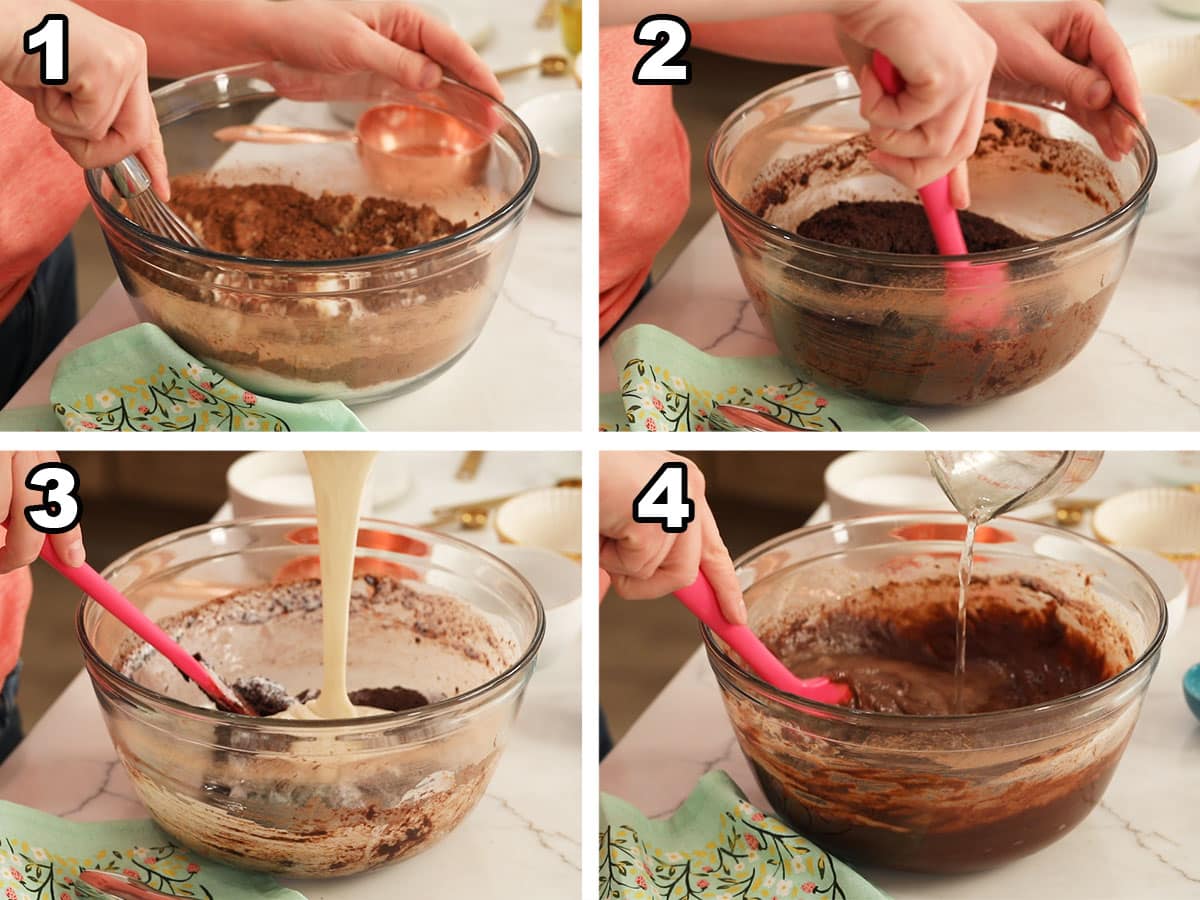 1
2
3
4