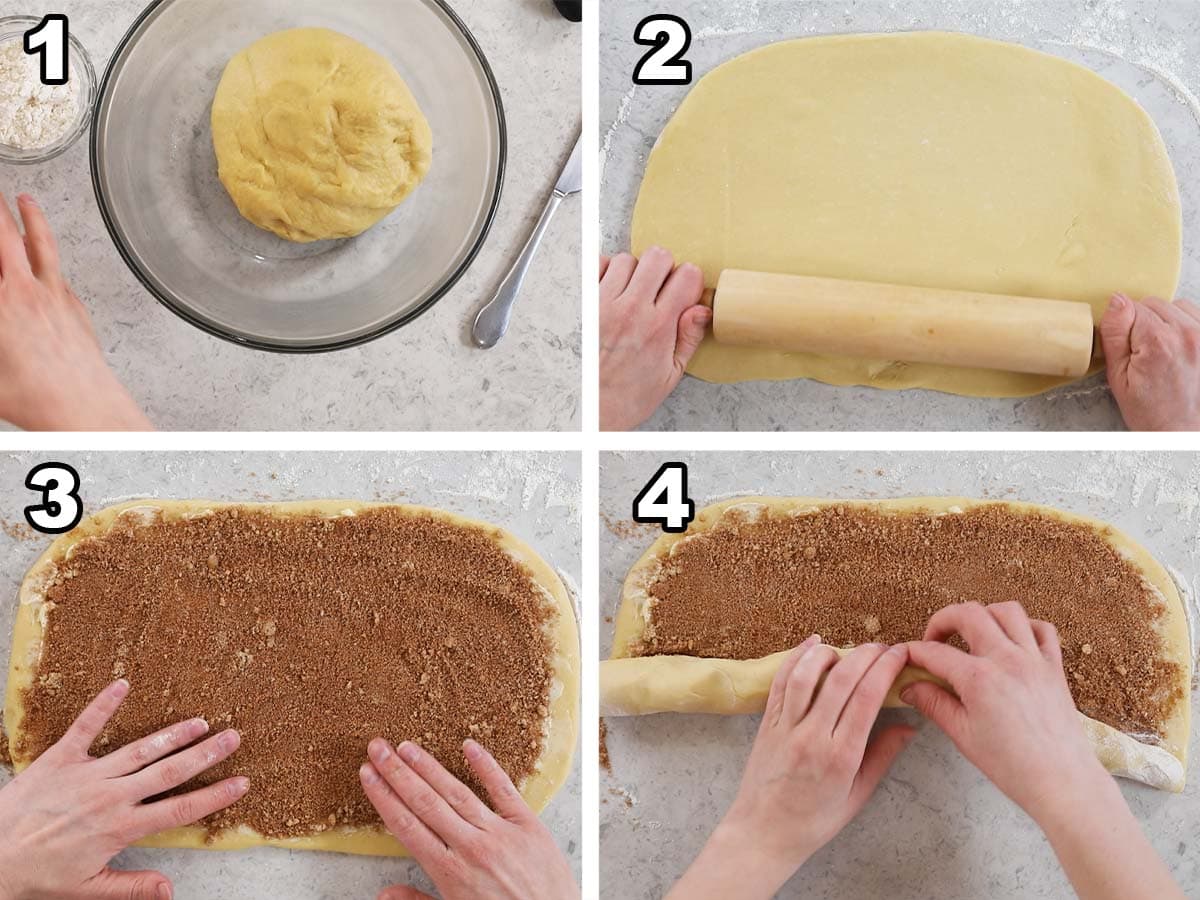 1

2

3

4