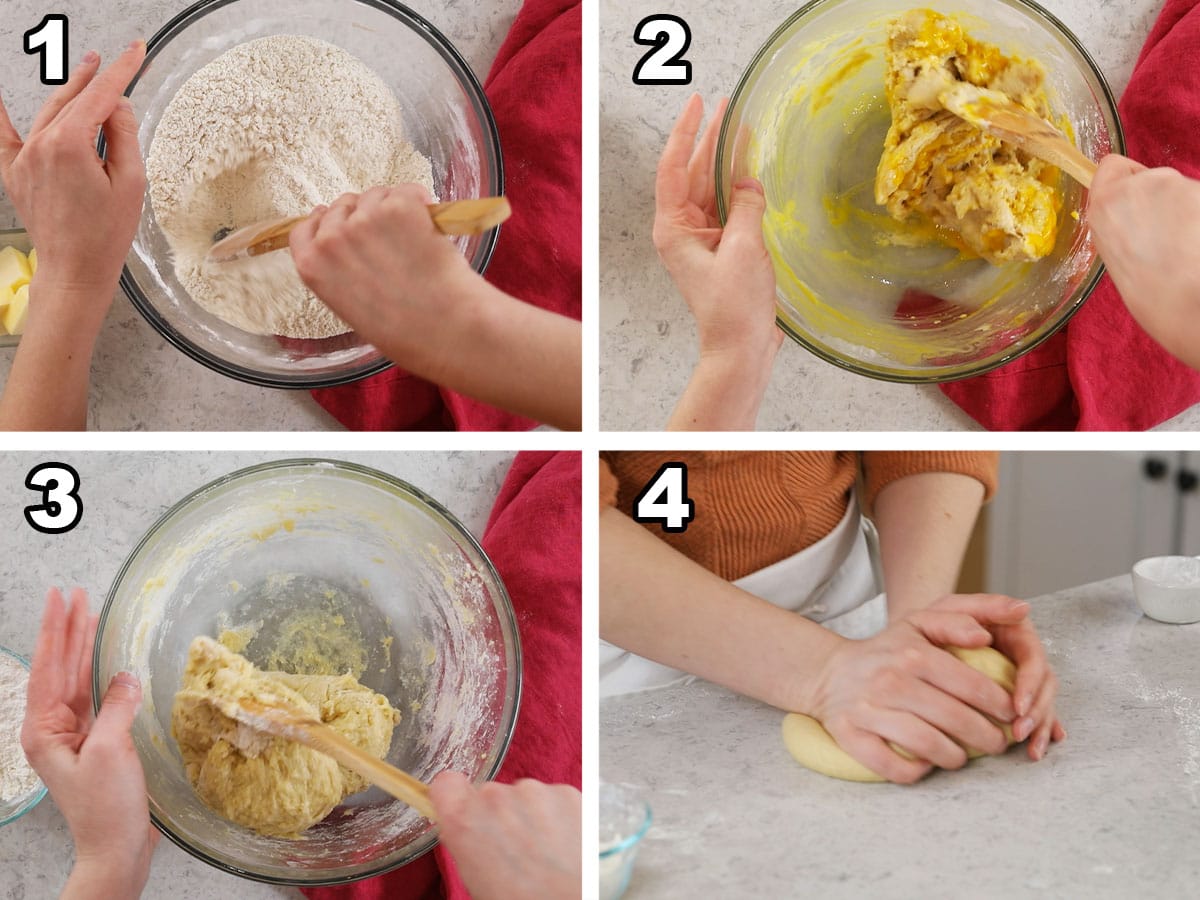 1

2

3

4