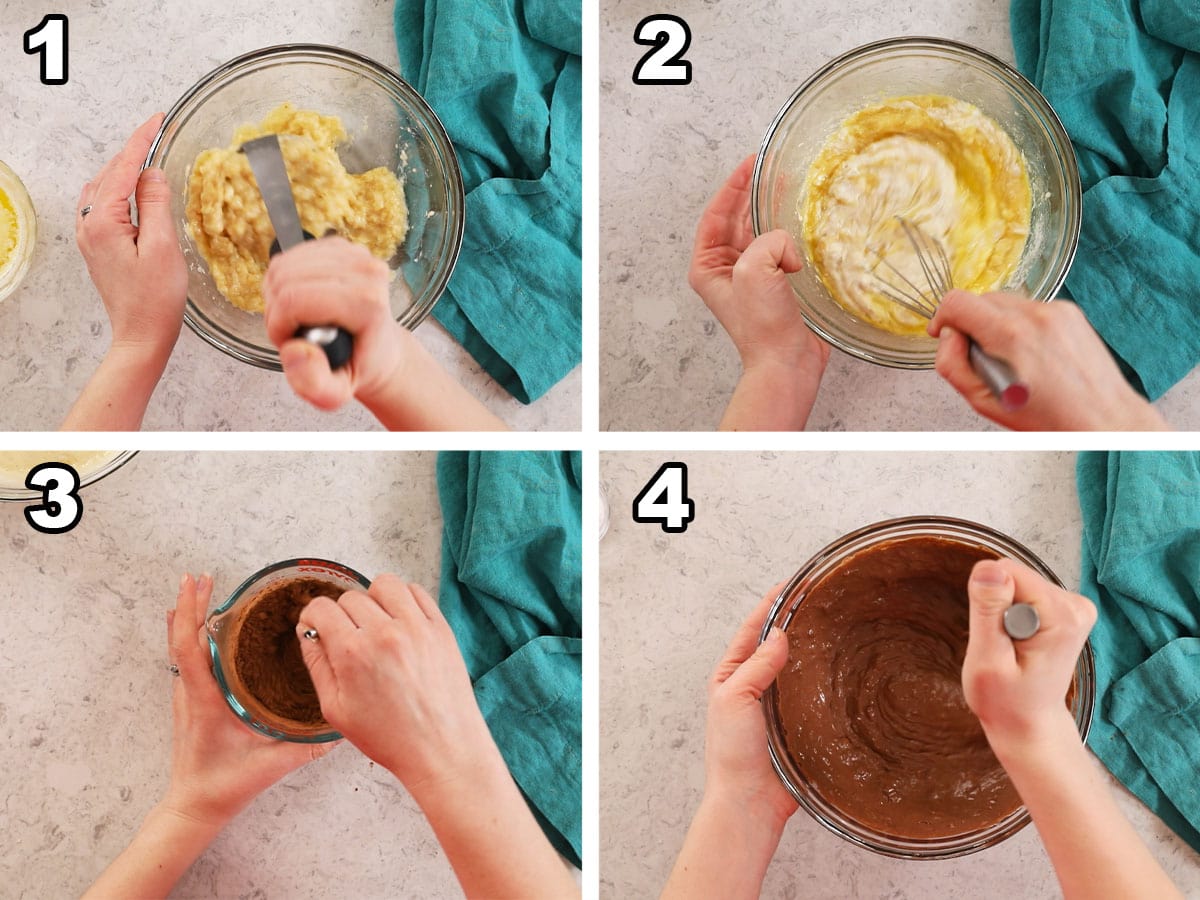 1

2

3

4