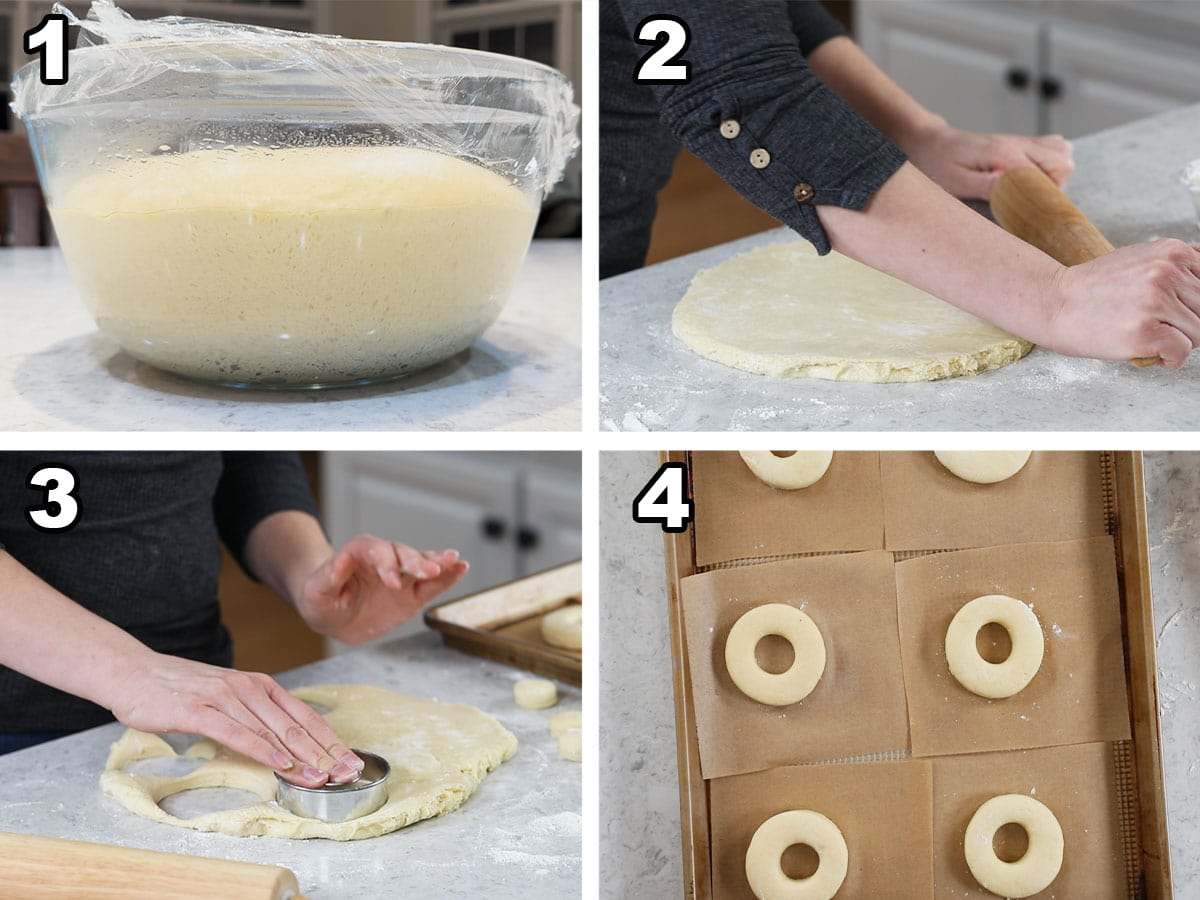 1

2

3

4