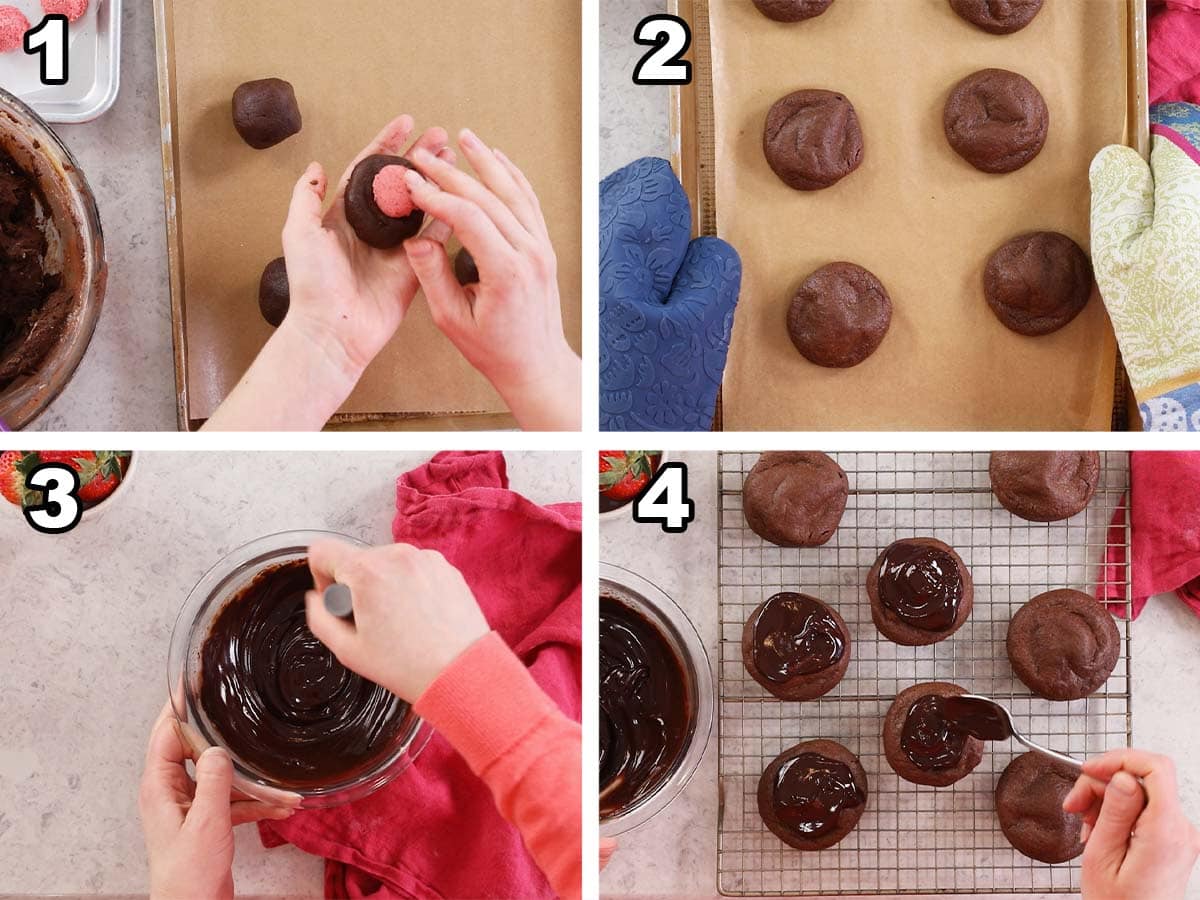 1

2

3

4