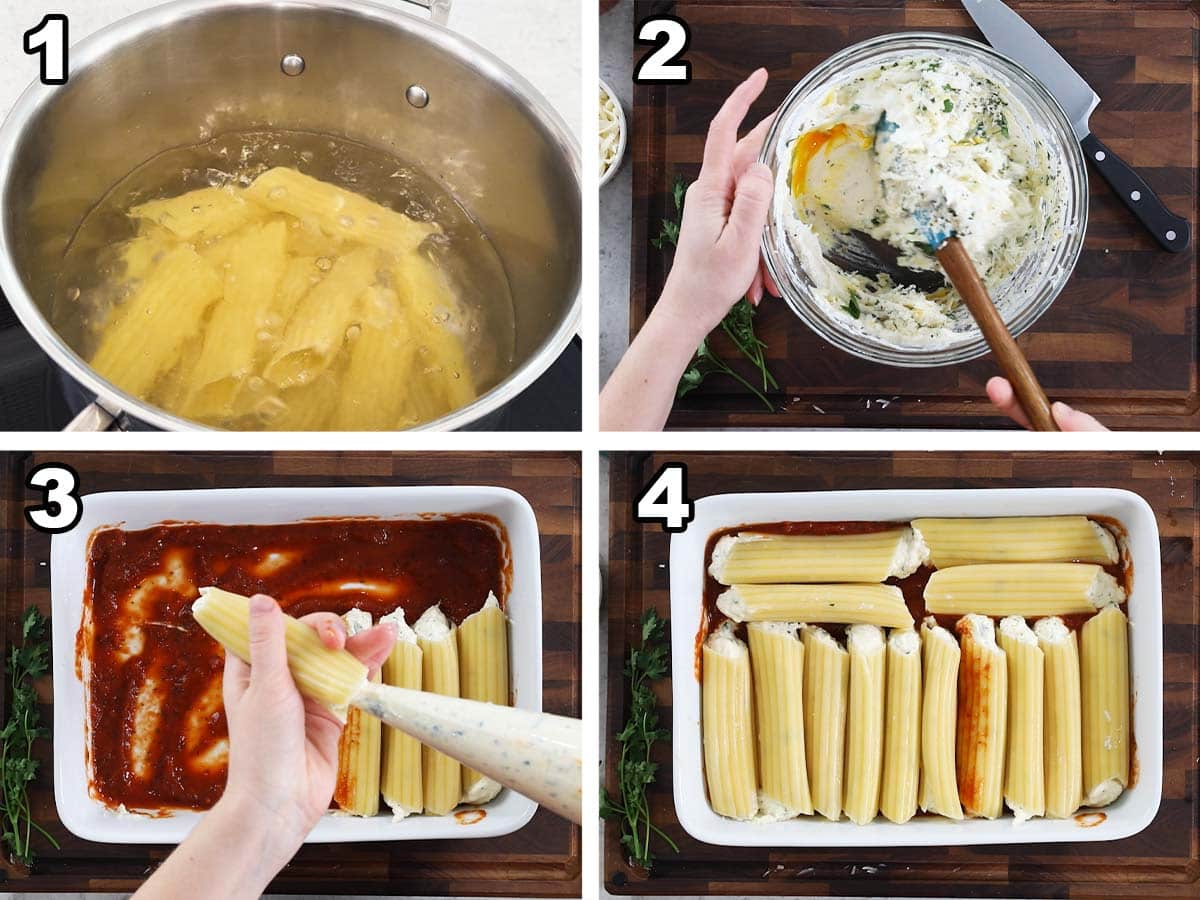 1

2

3

4