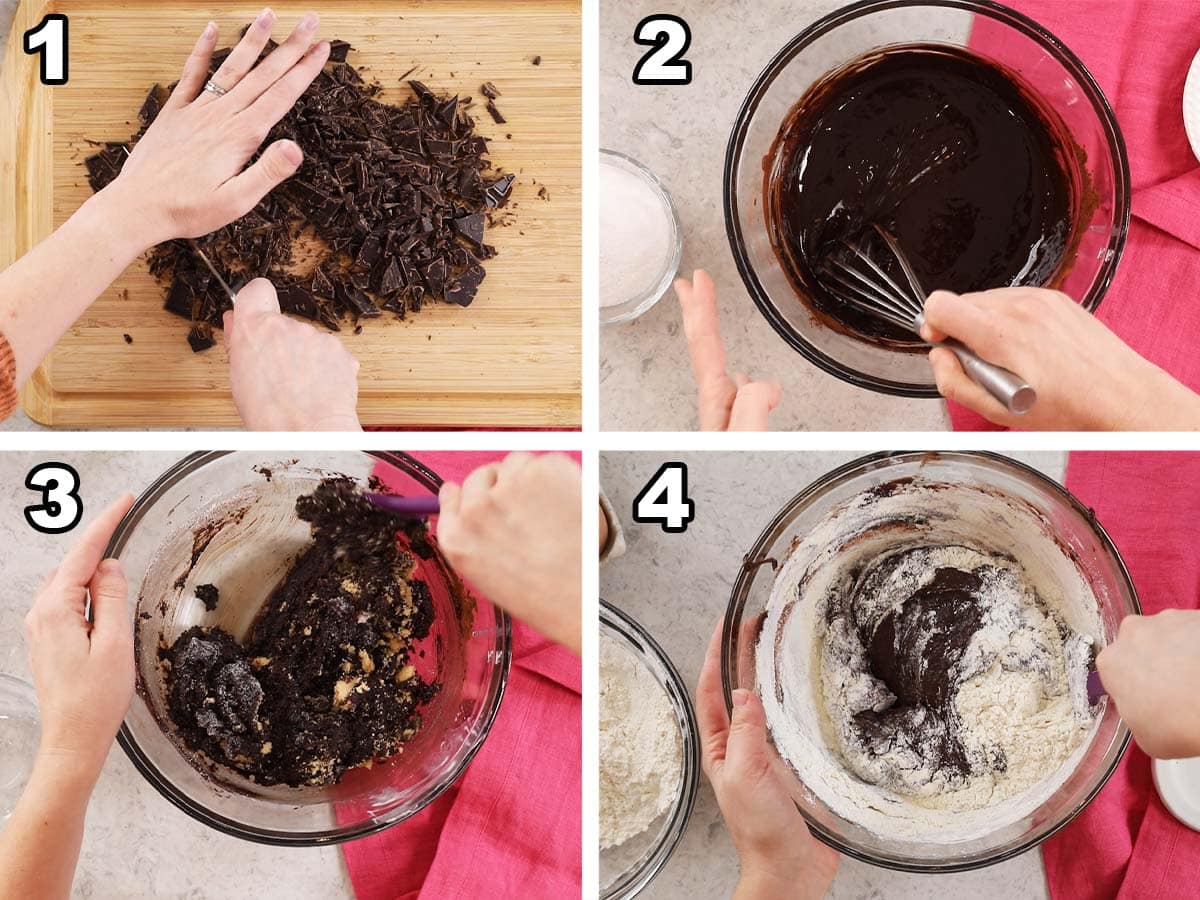 1

2

3

4