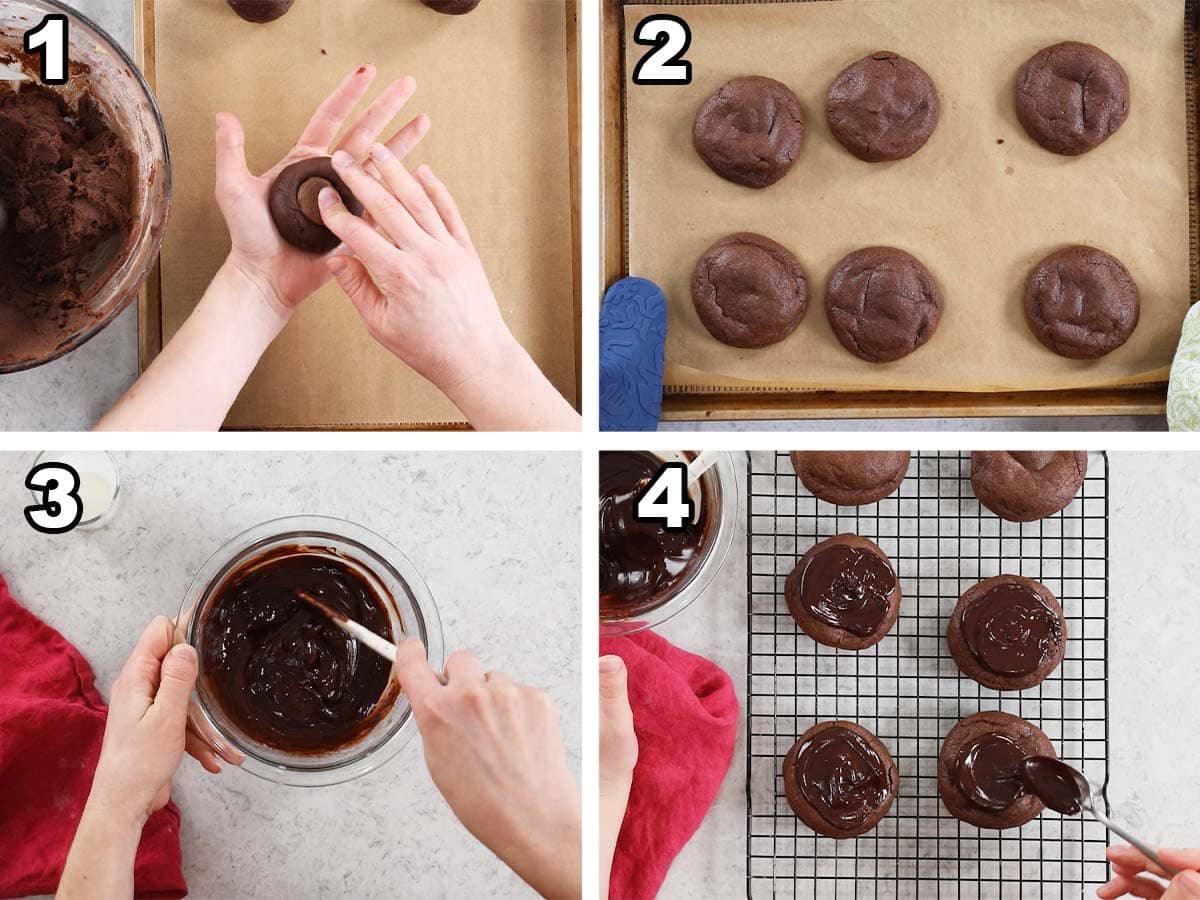 1

2

3

4