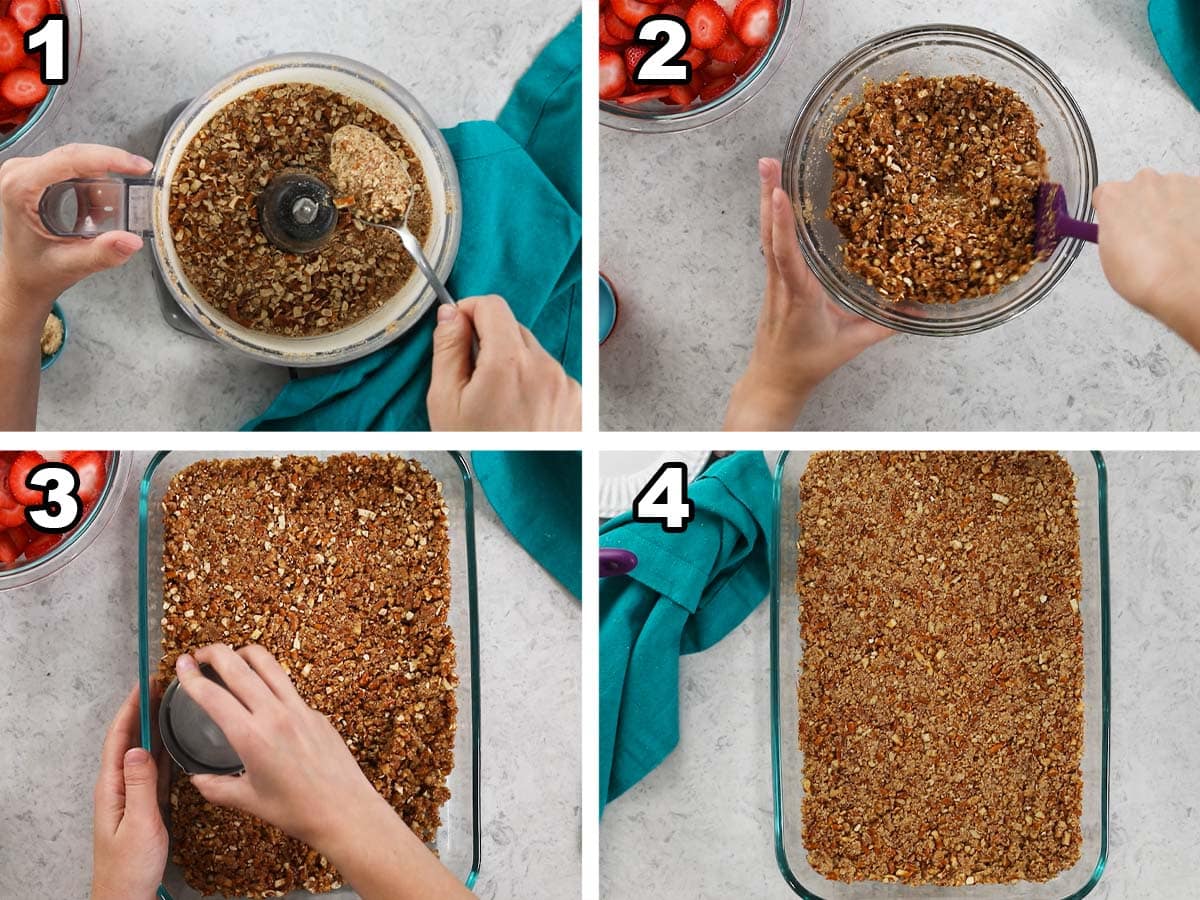 1
2
3
4