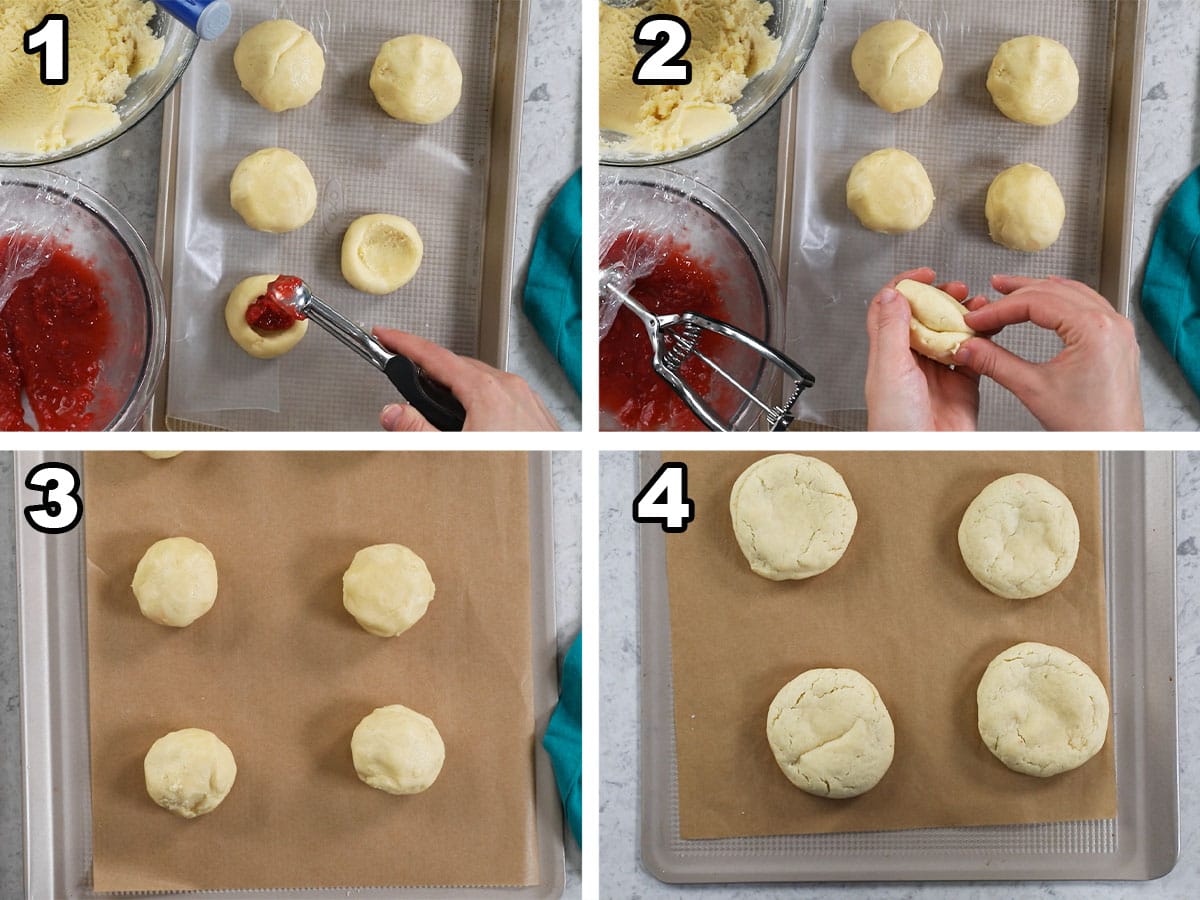 1

2

3

4