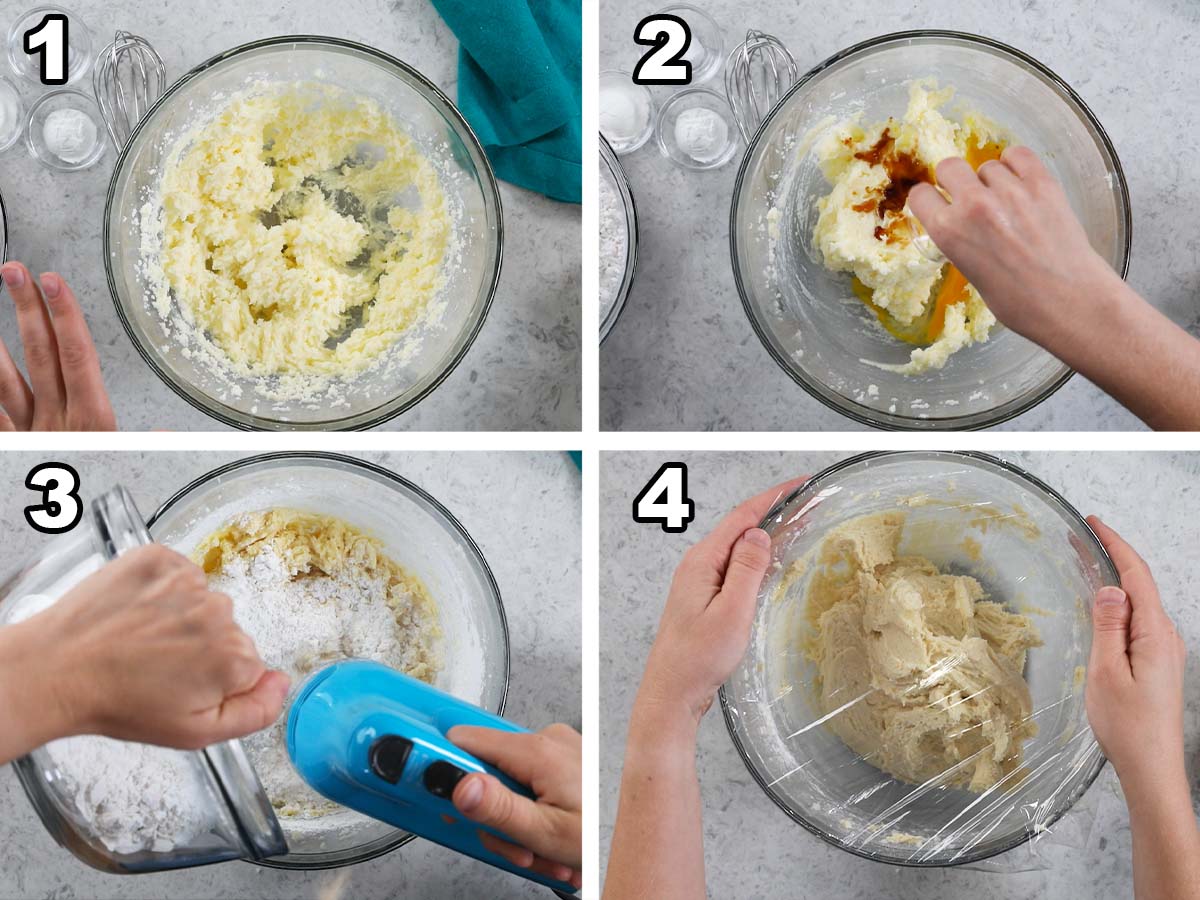 1

2

3

4