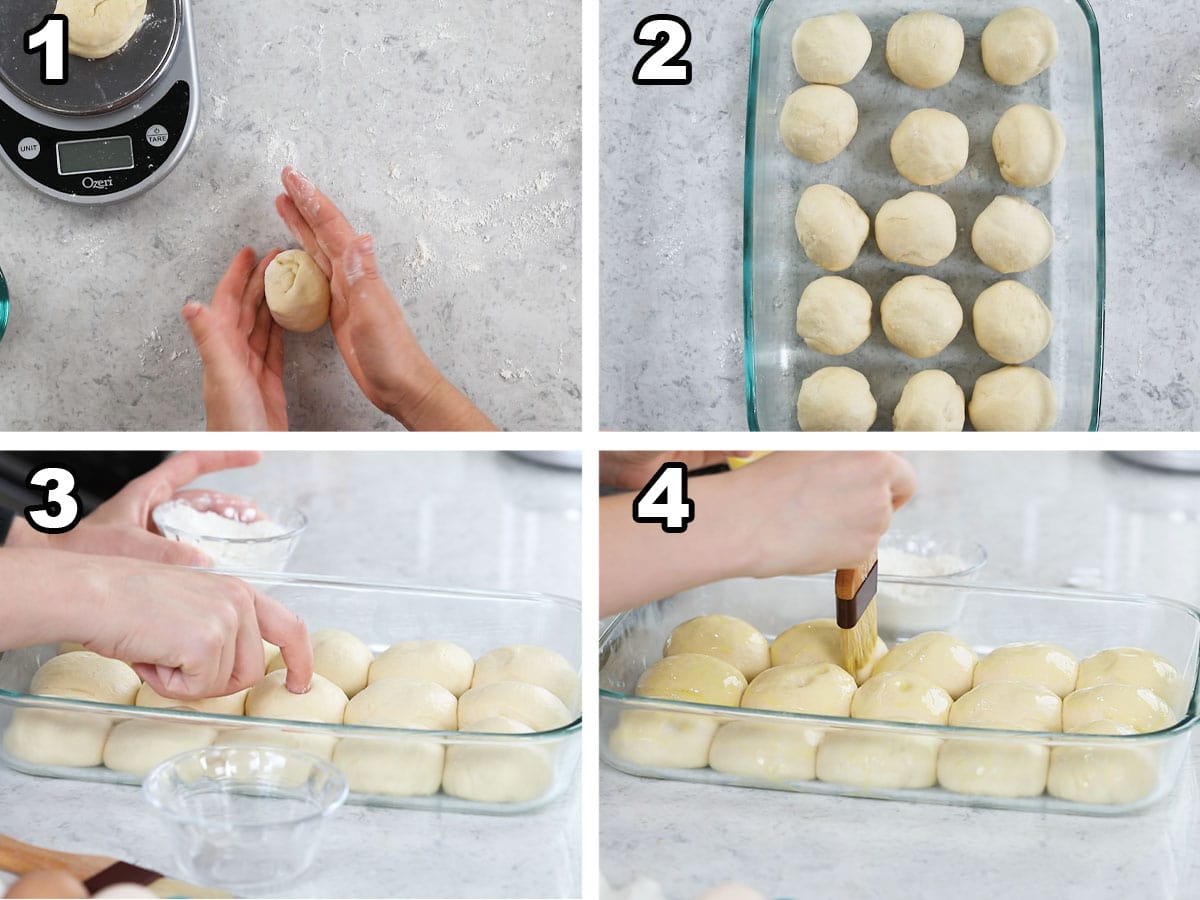 1

UNIT
TARE
Ozeri

2

3

4