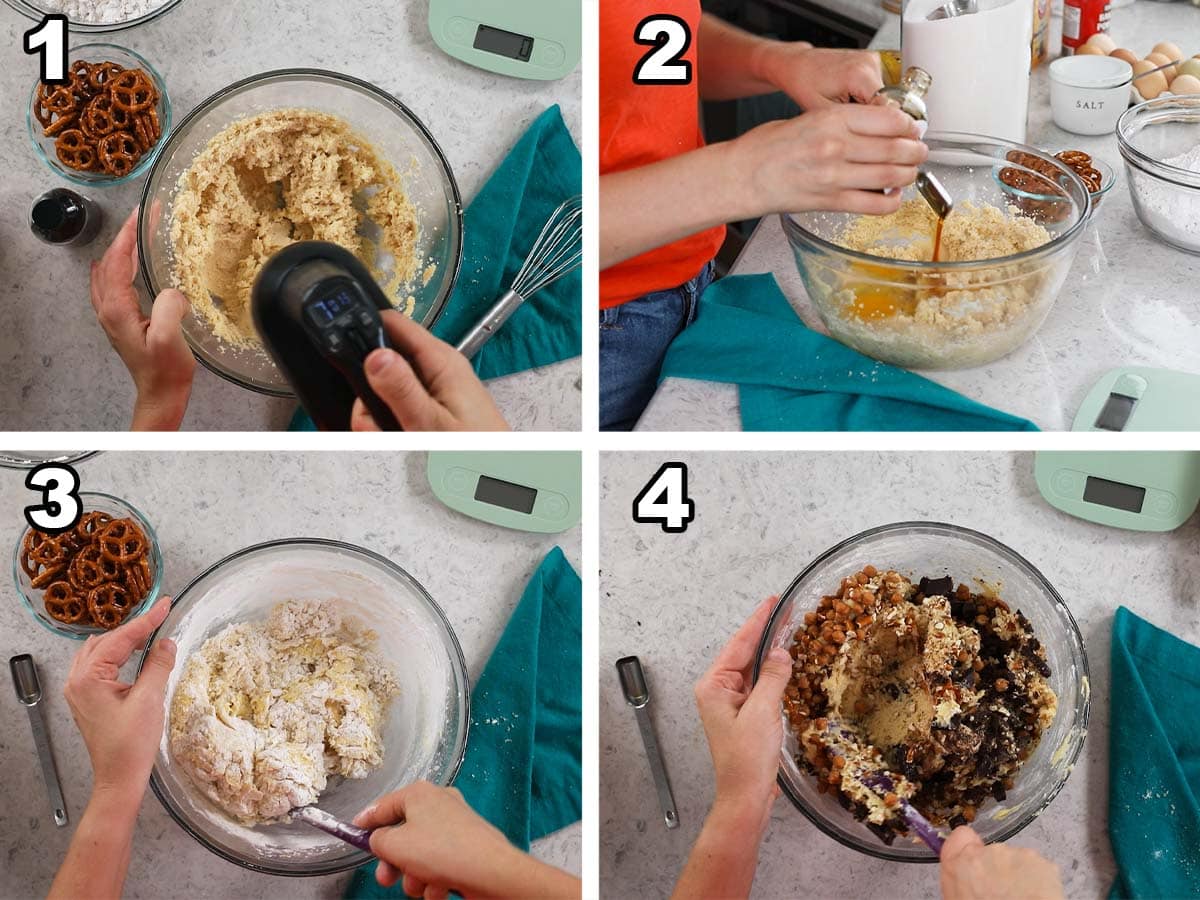 1

2

SALT

3

4