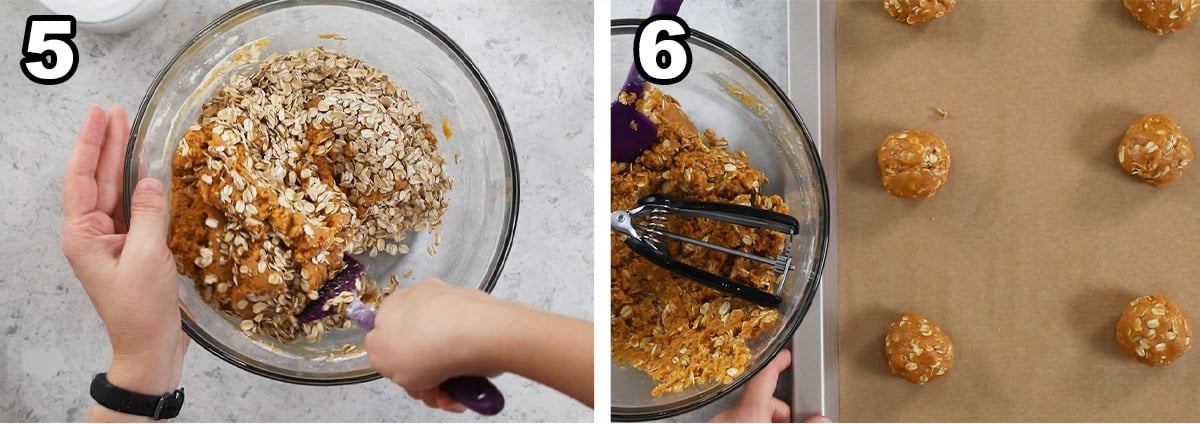 5

6