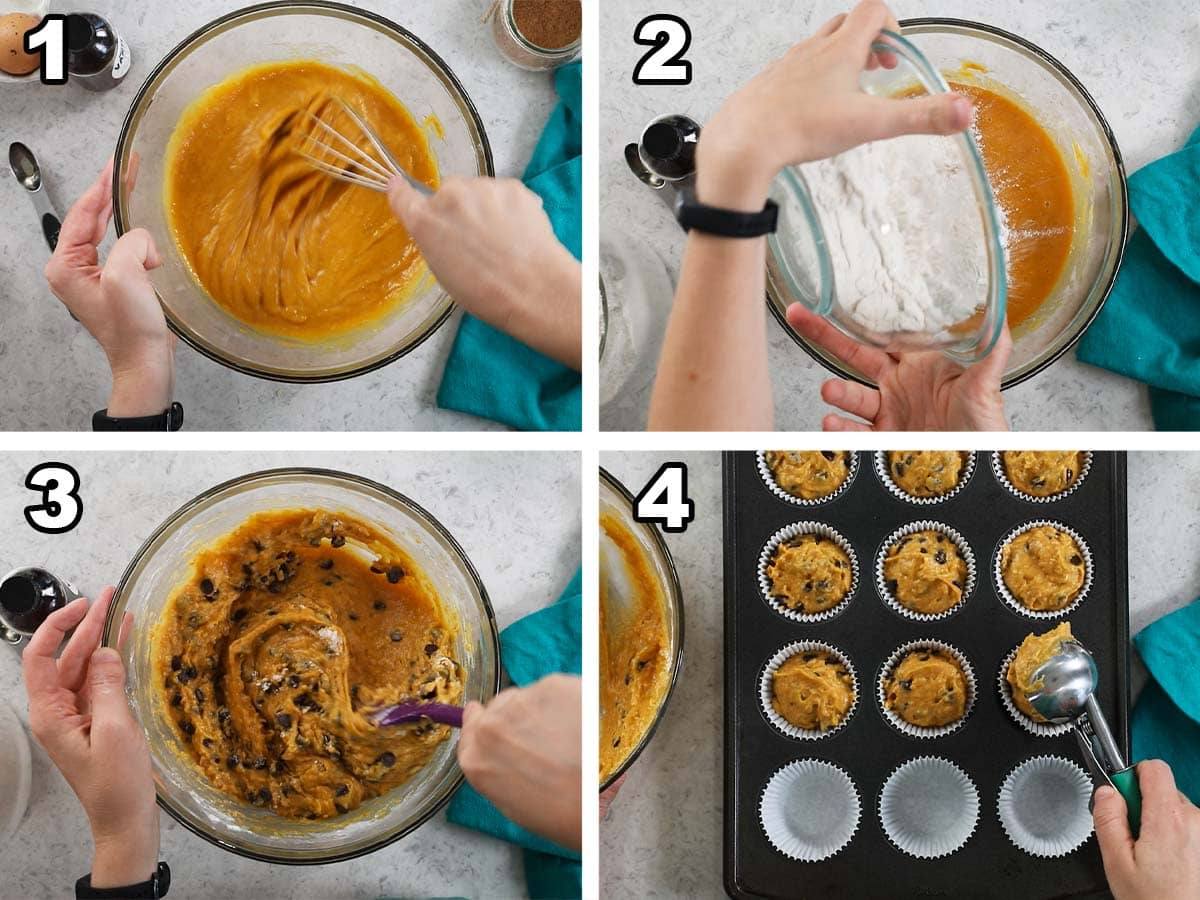 1

2

3

4