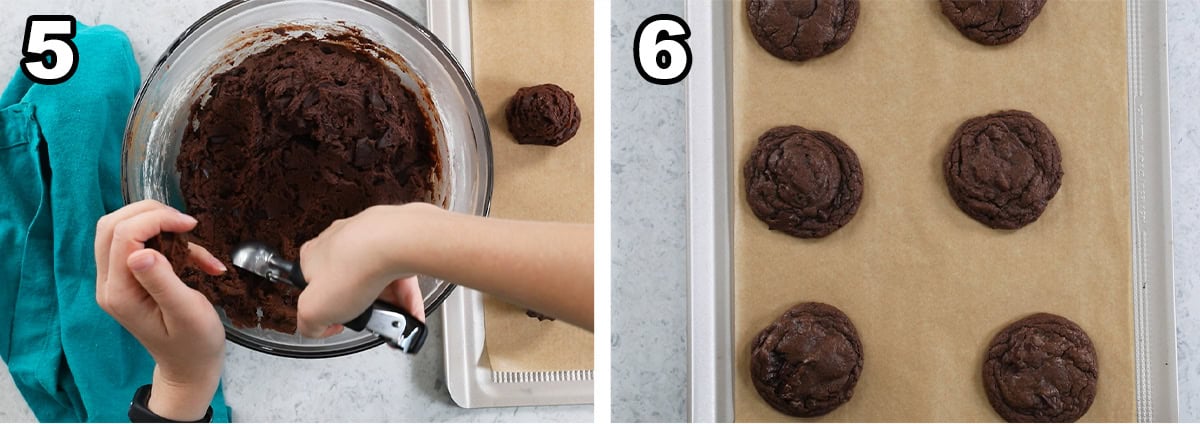 5

6