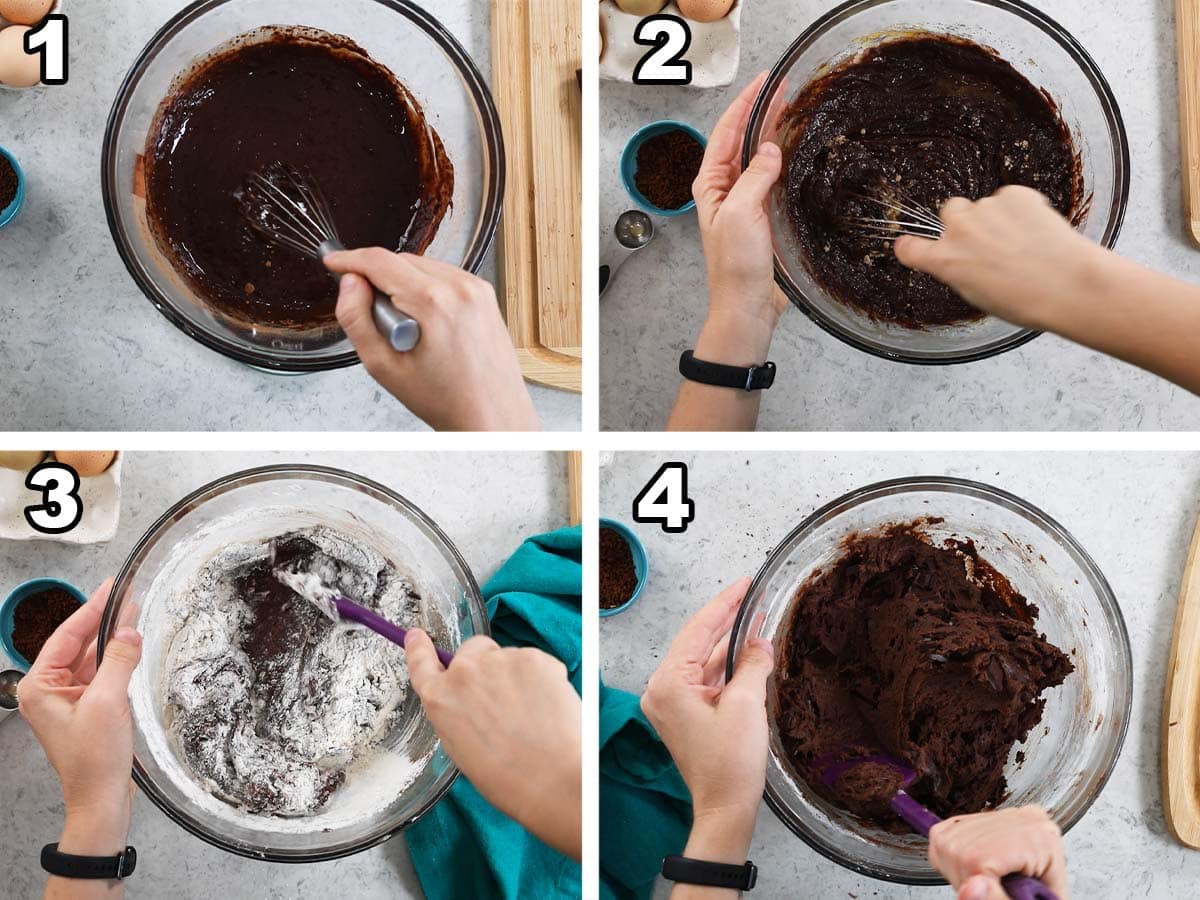 1

2

3

4