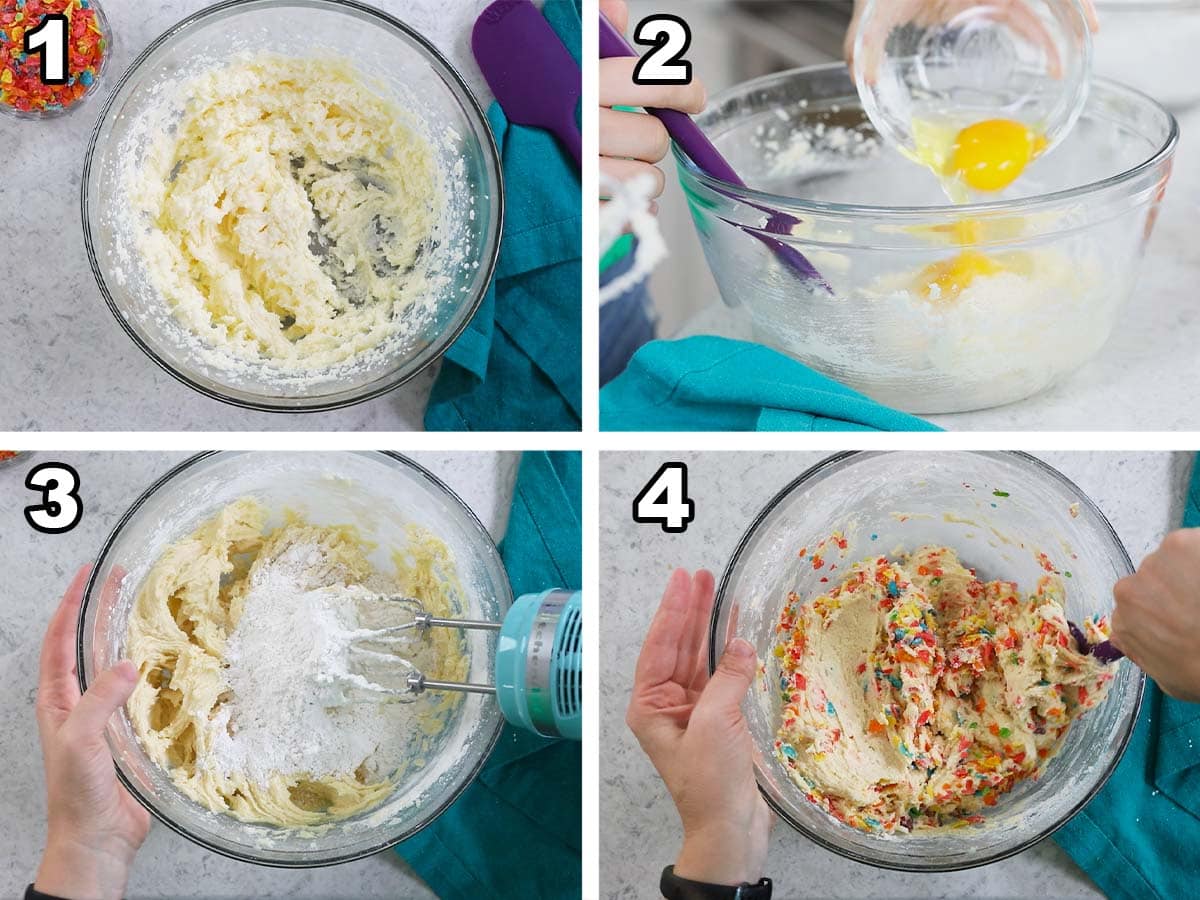 1

2

3

4