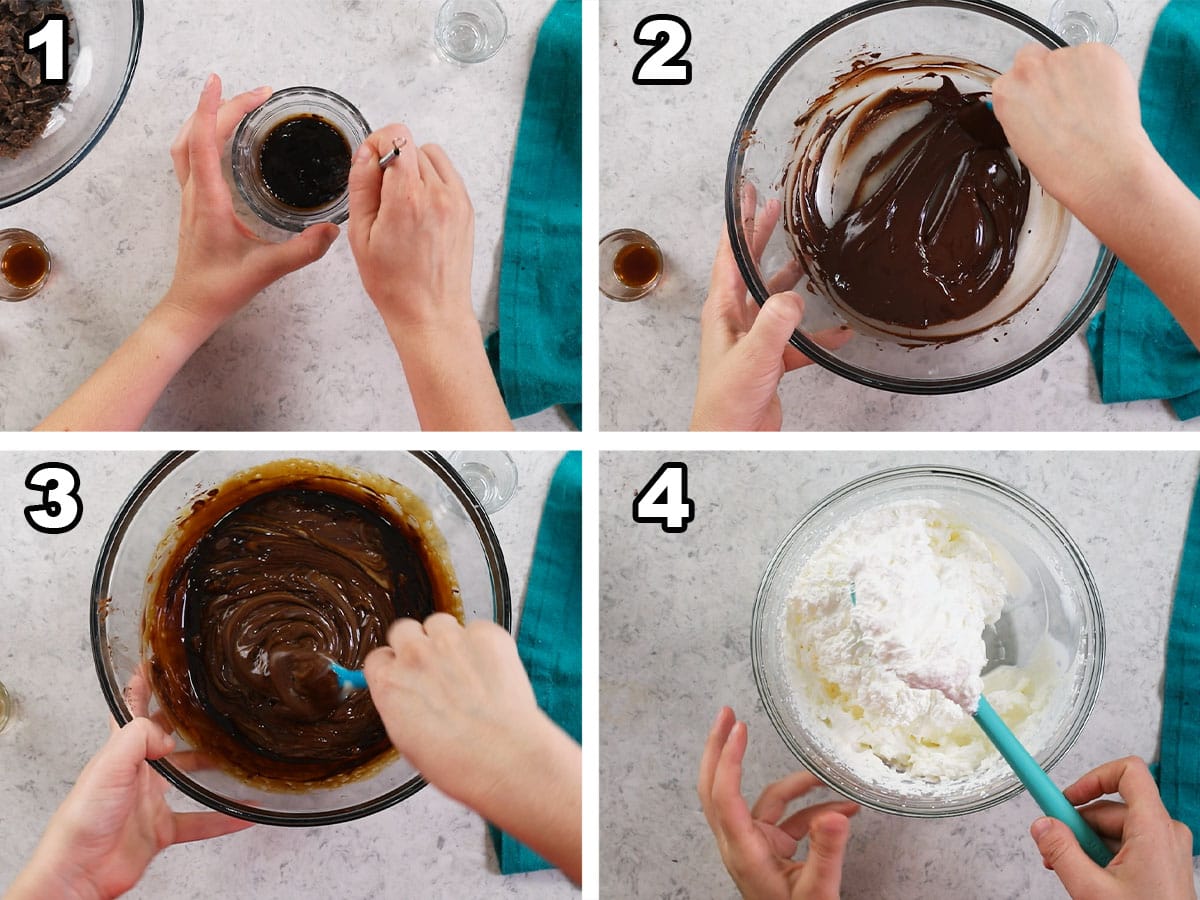 1

2

3

4