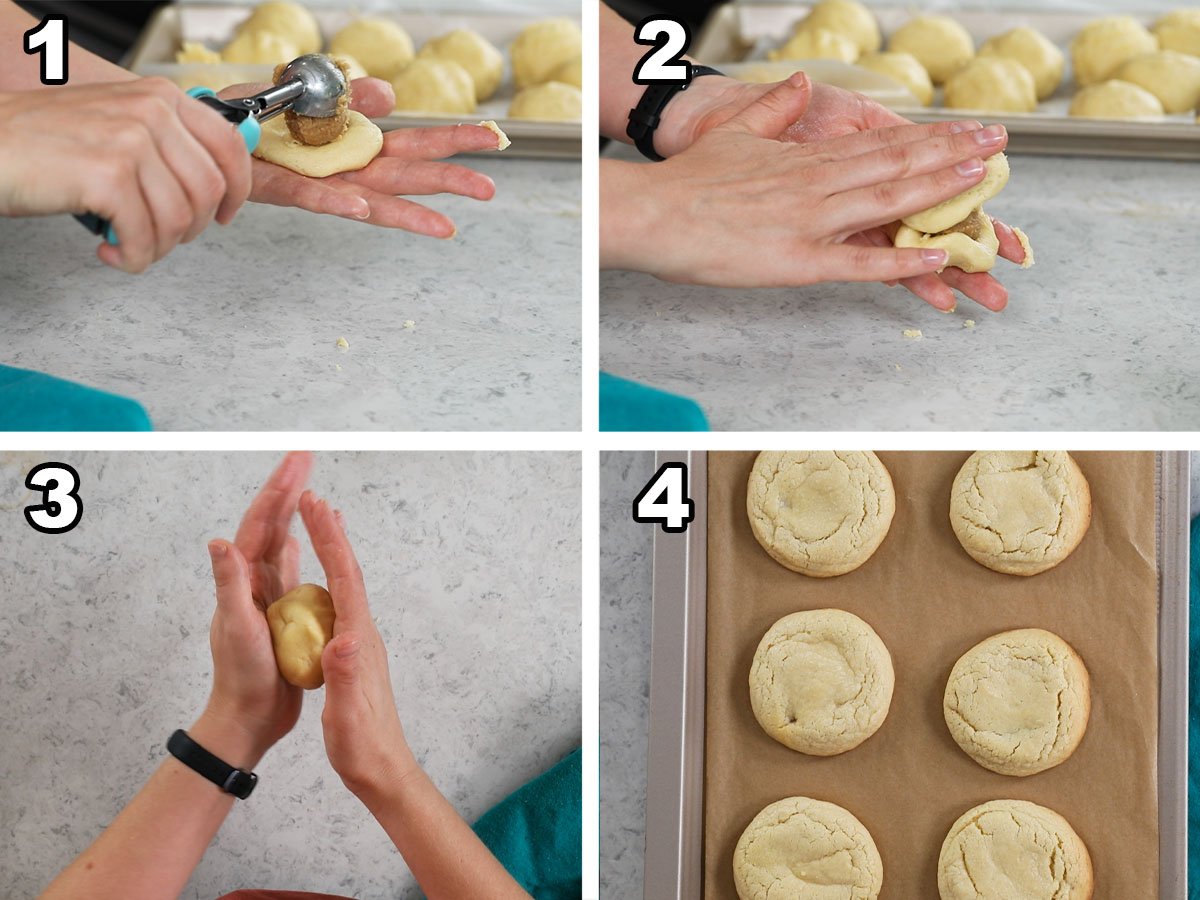 1

2

3

4