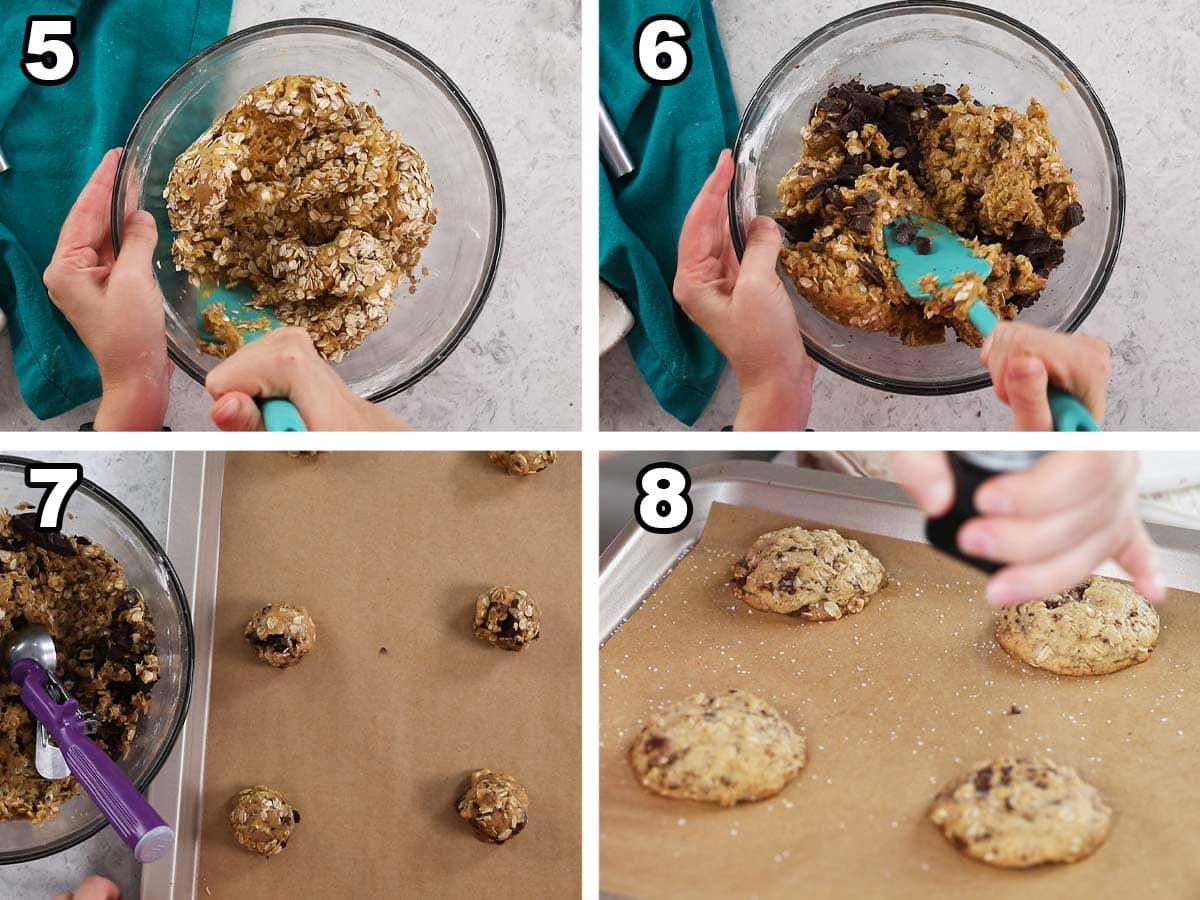 5

6

7

8