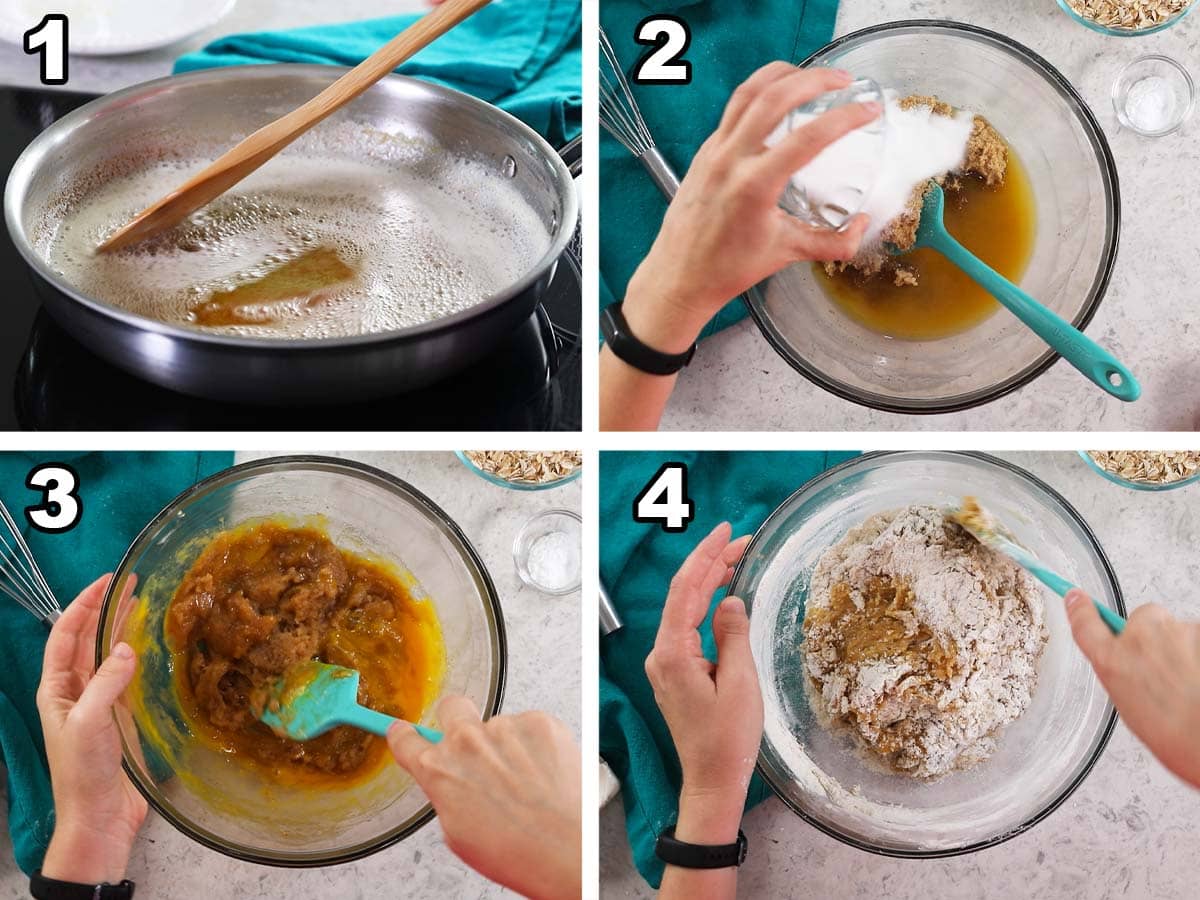 1
2
3
4