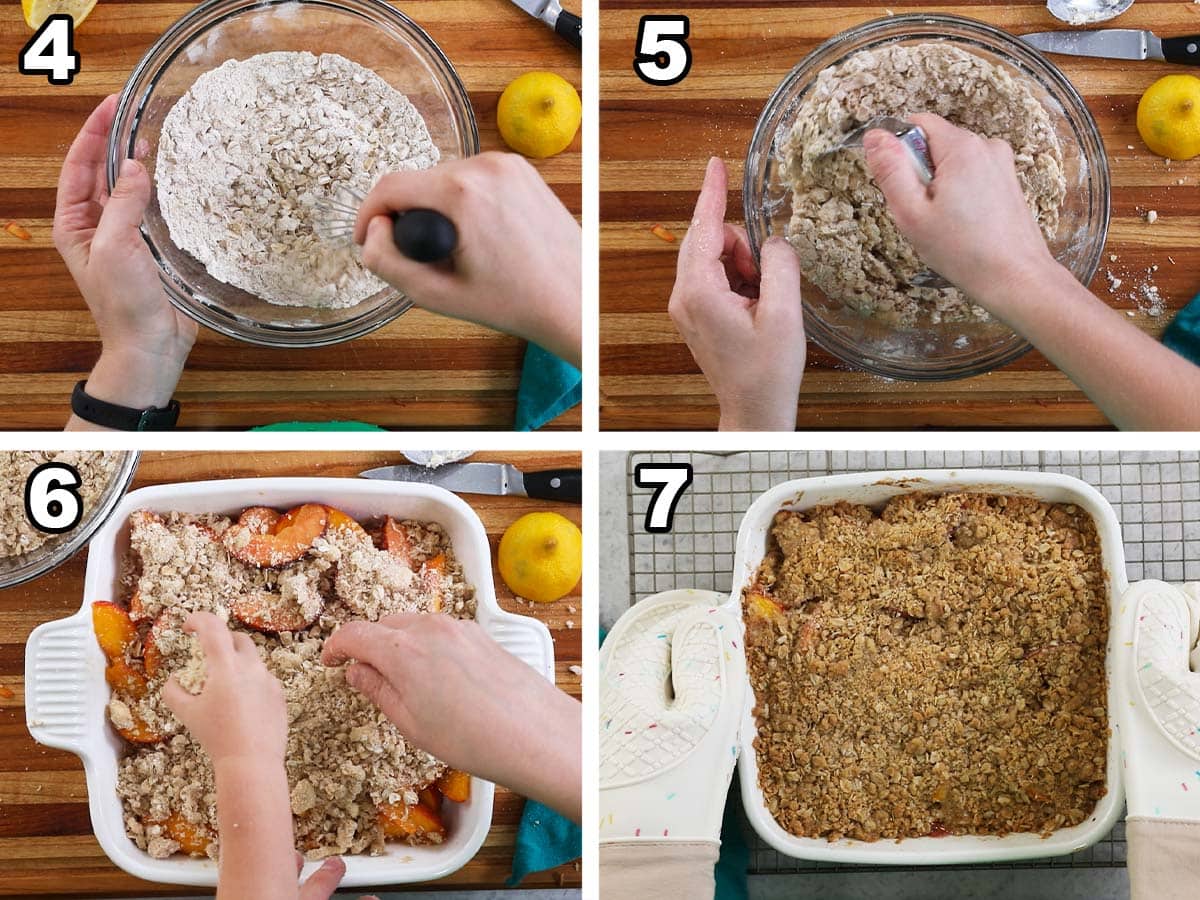 4

5

6

7