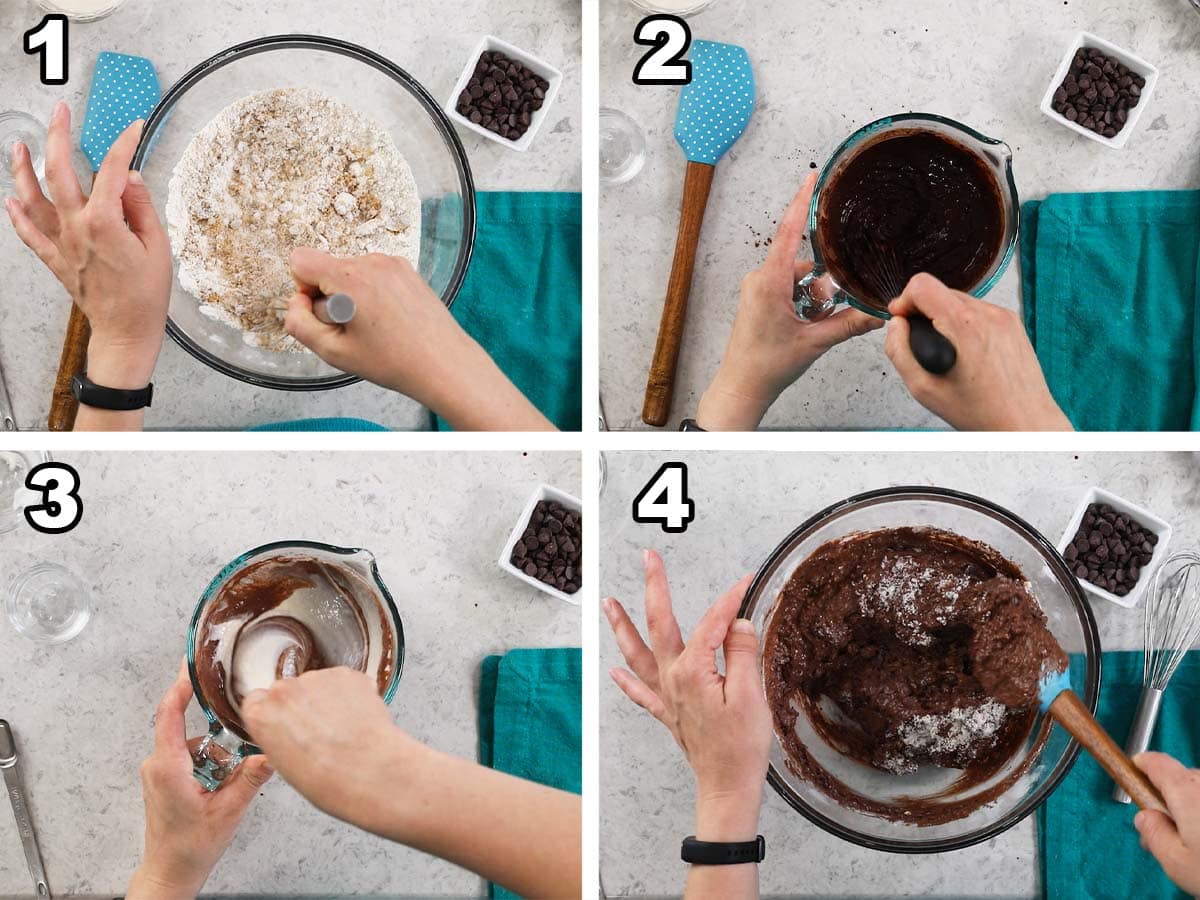 1

2

3

4