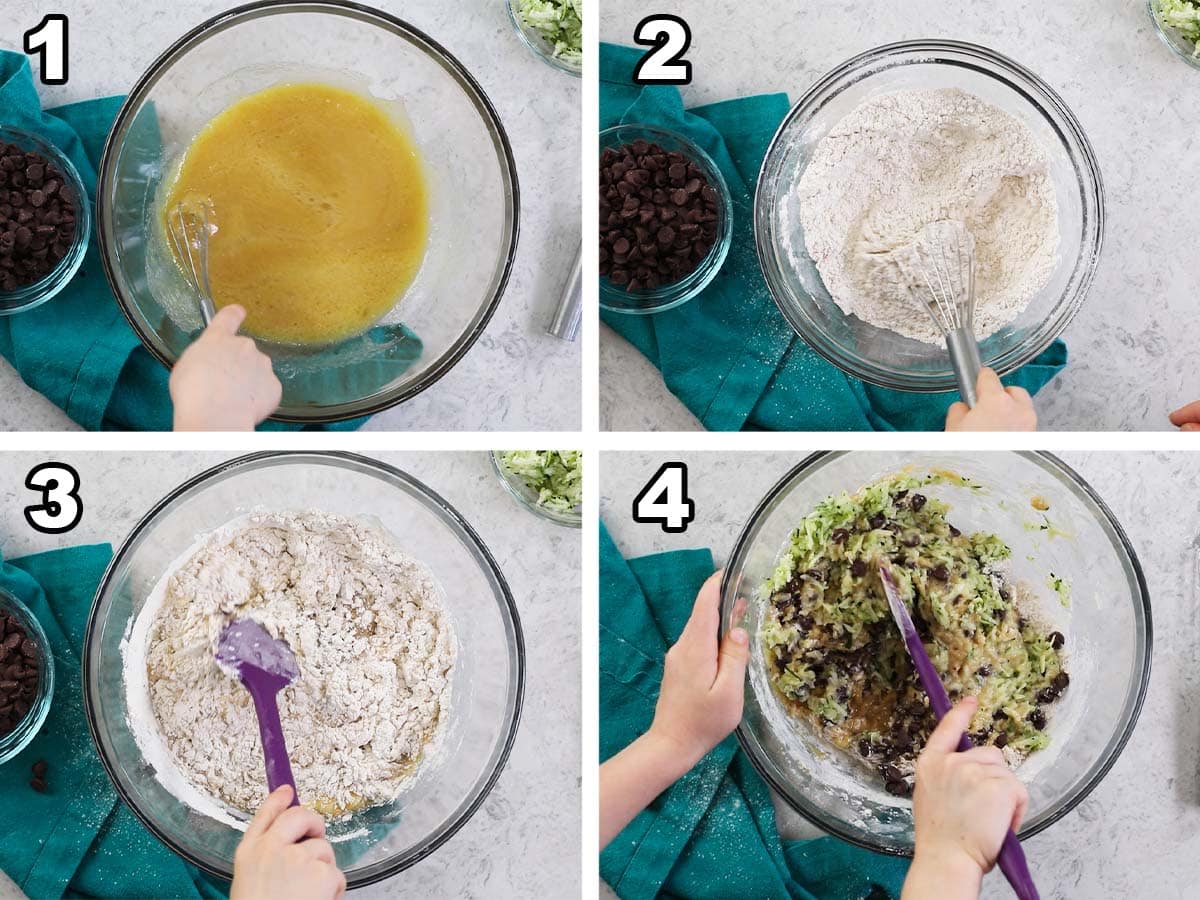 1

2

3

4