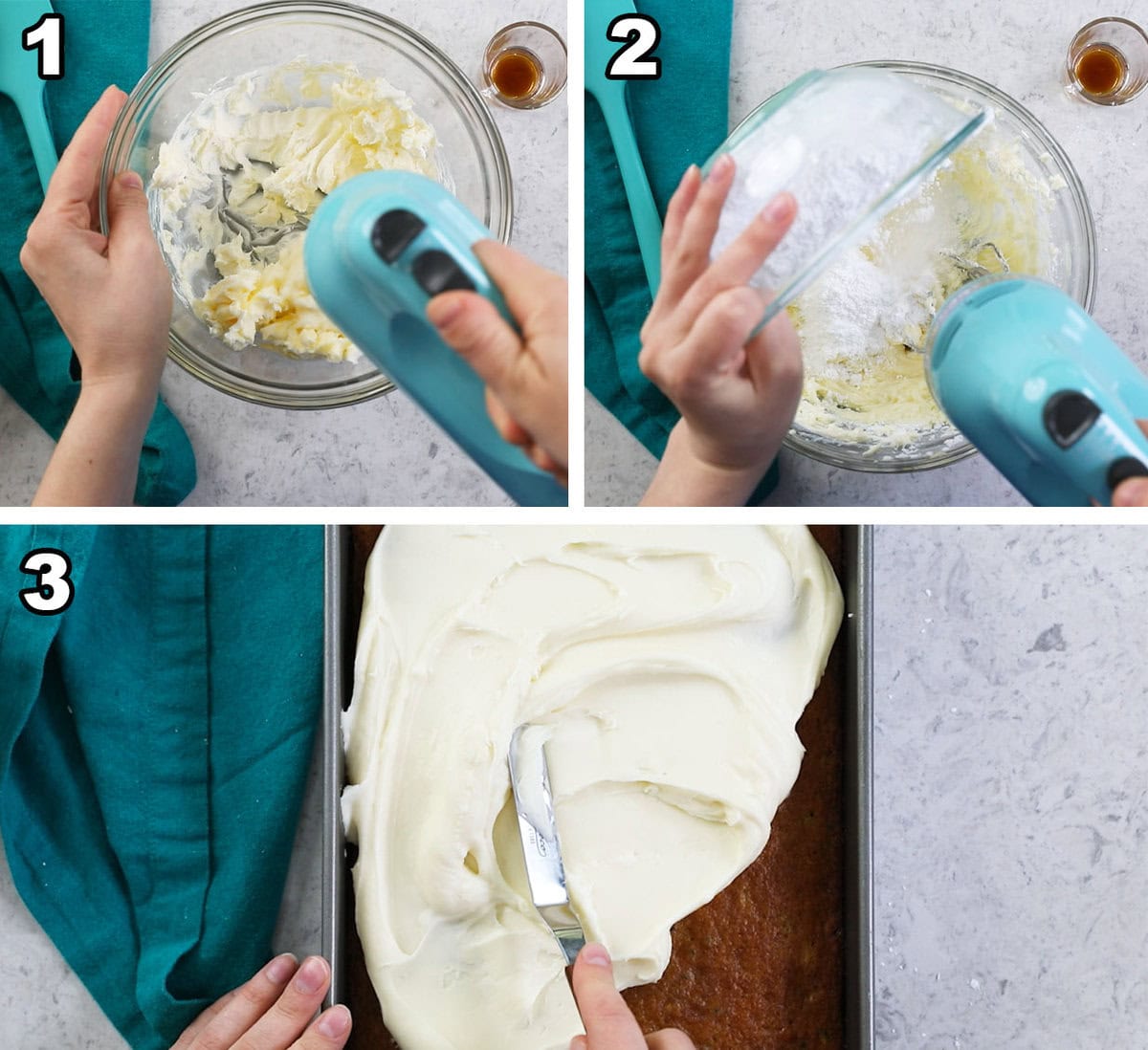 1

2

3