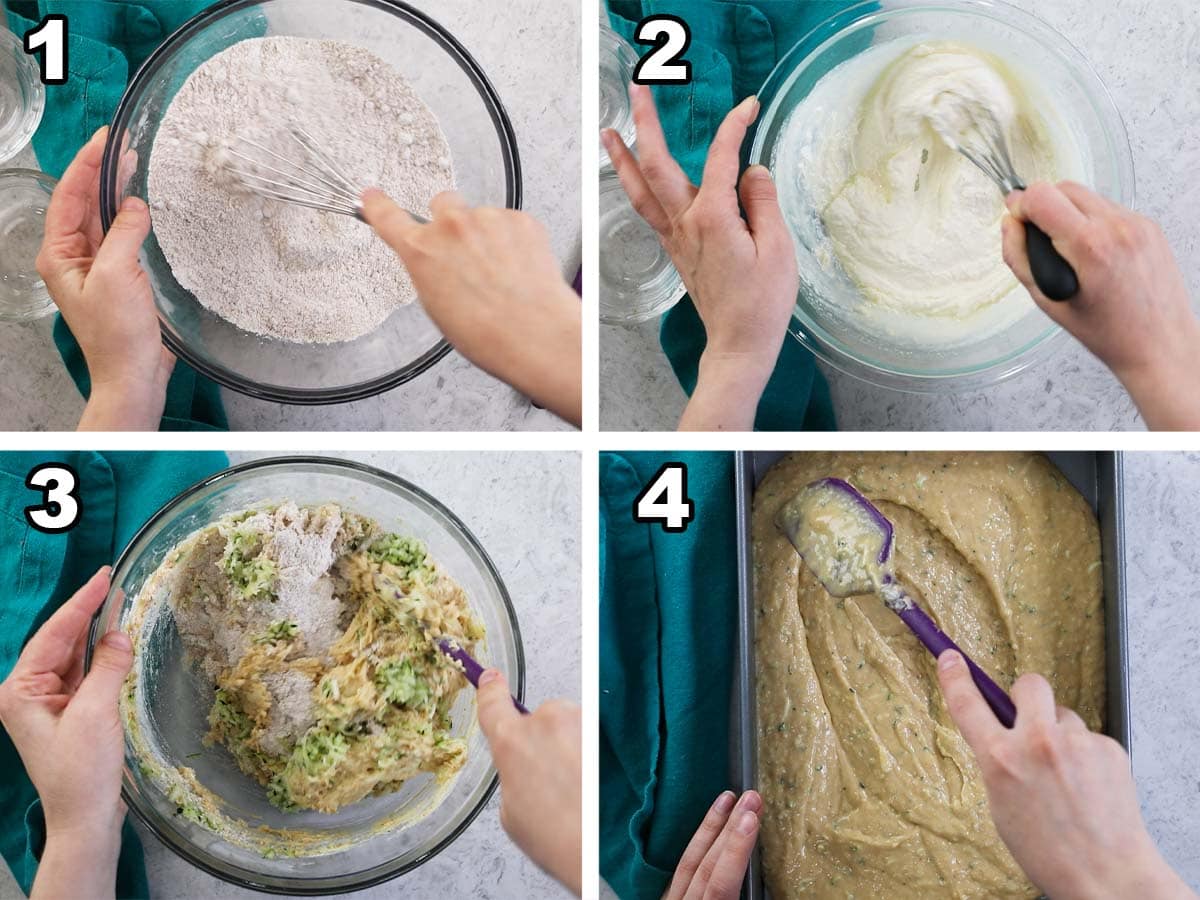 1
2
3
4