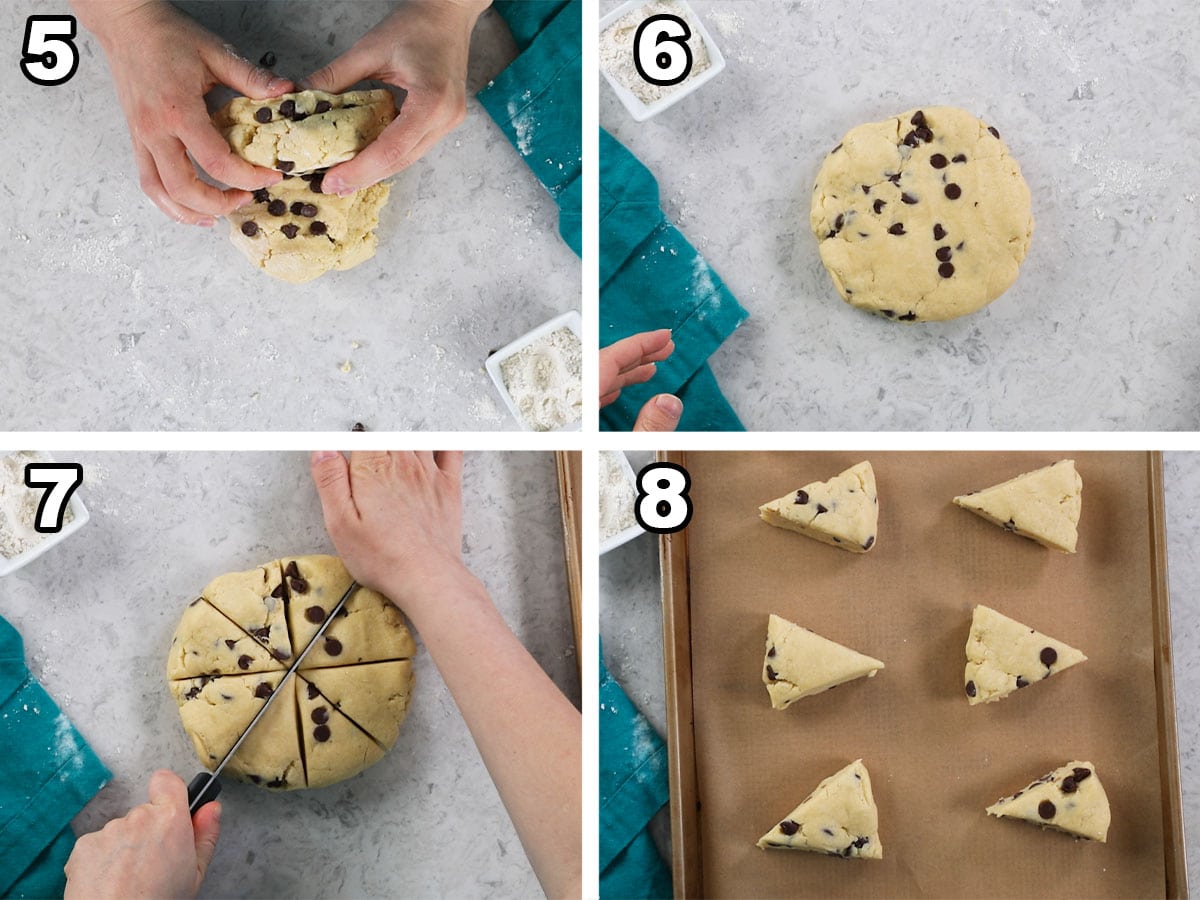 5

6

7

8