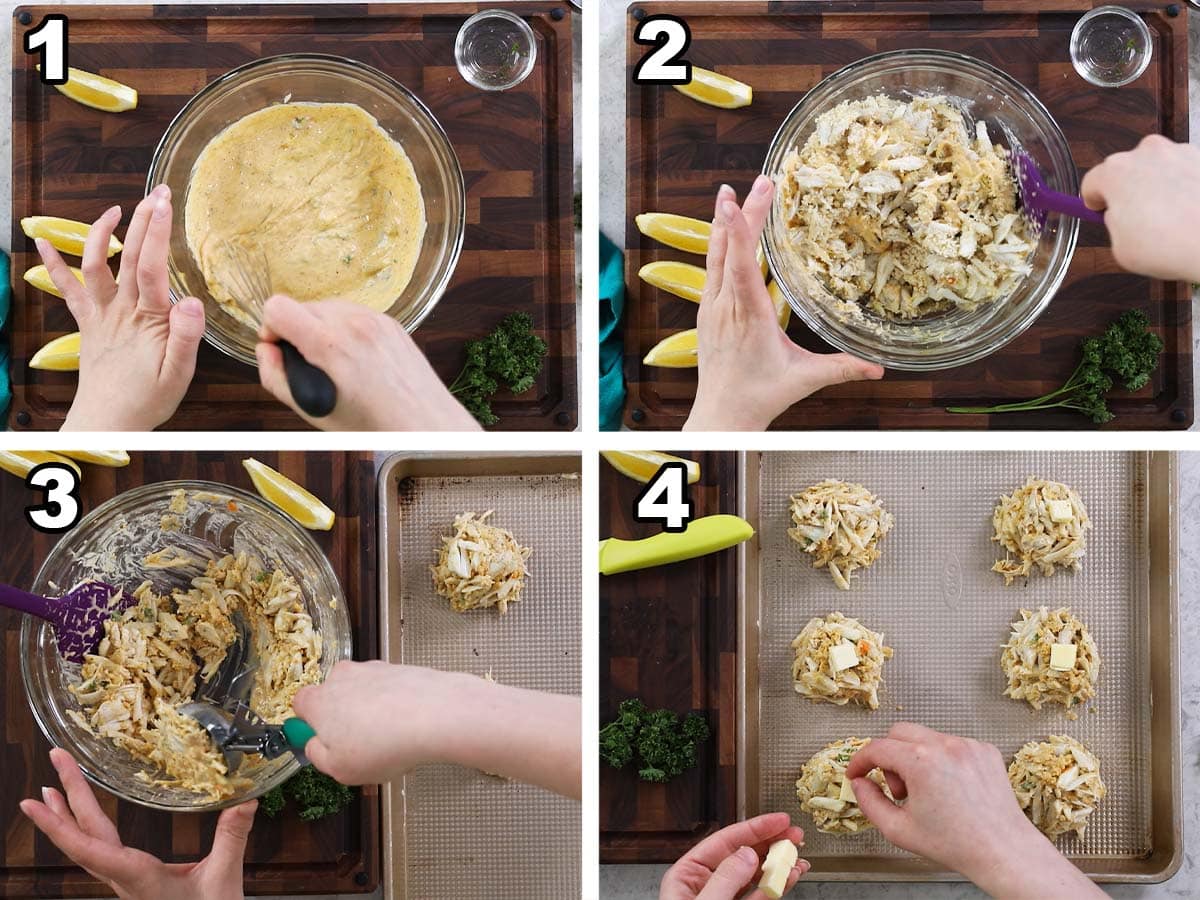 1

2

3

4