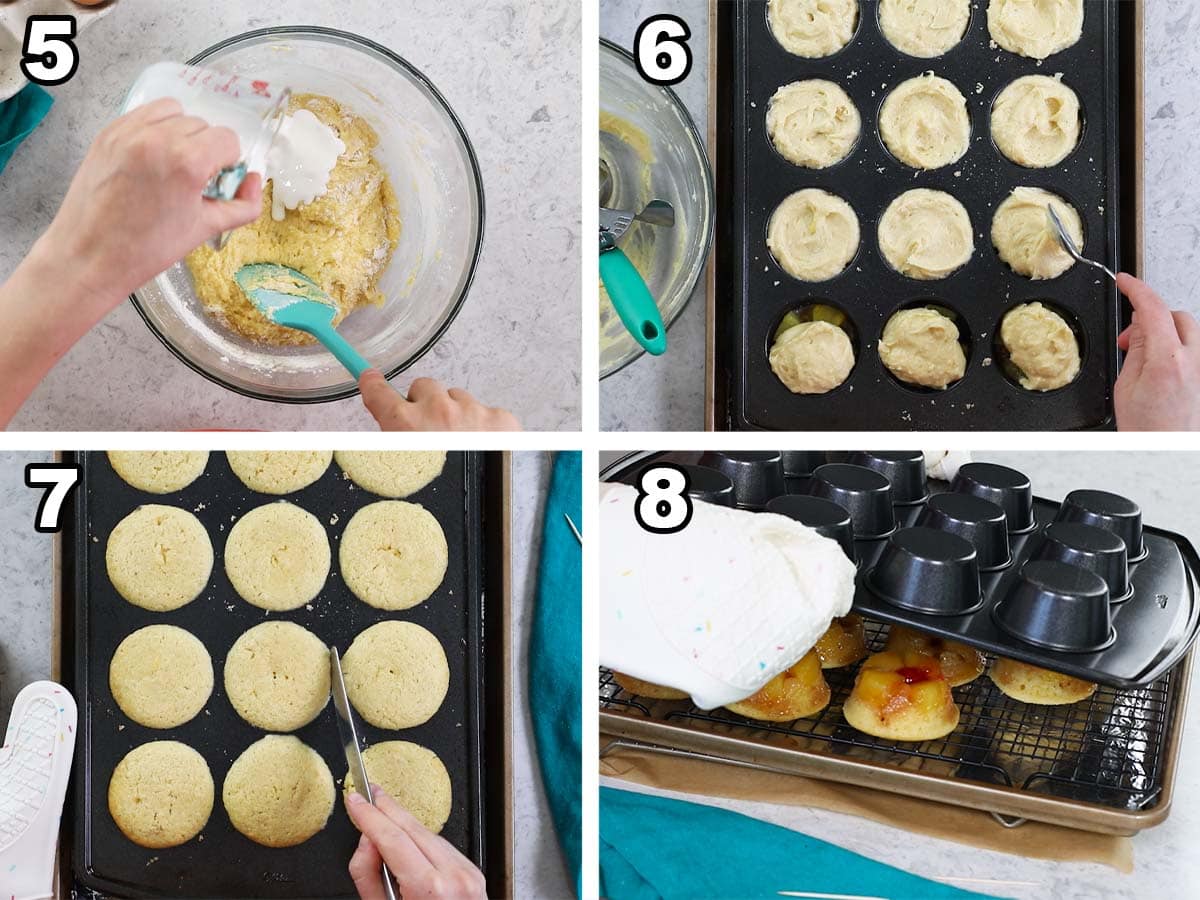 5

6

7

8