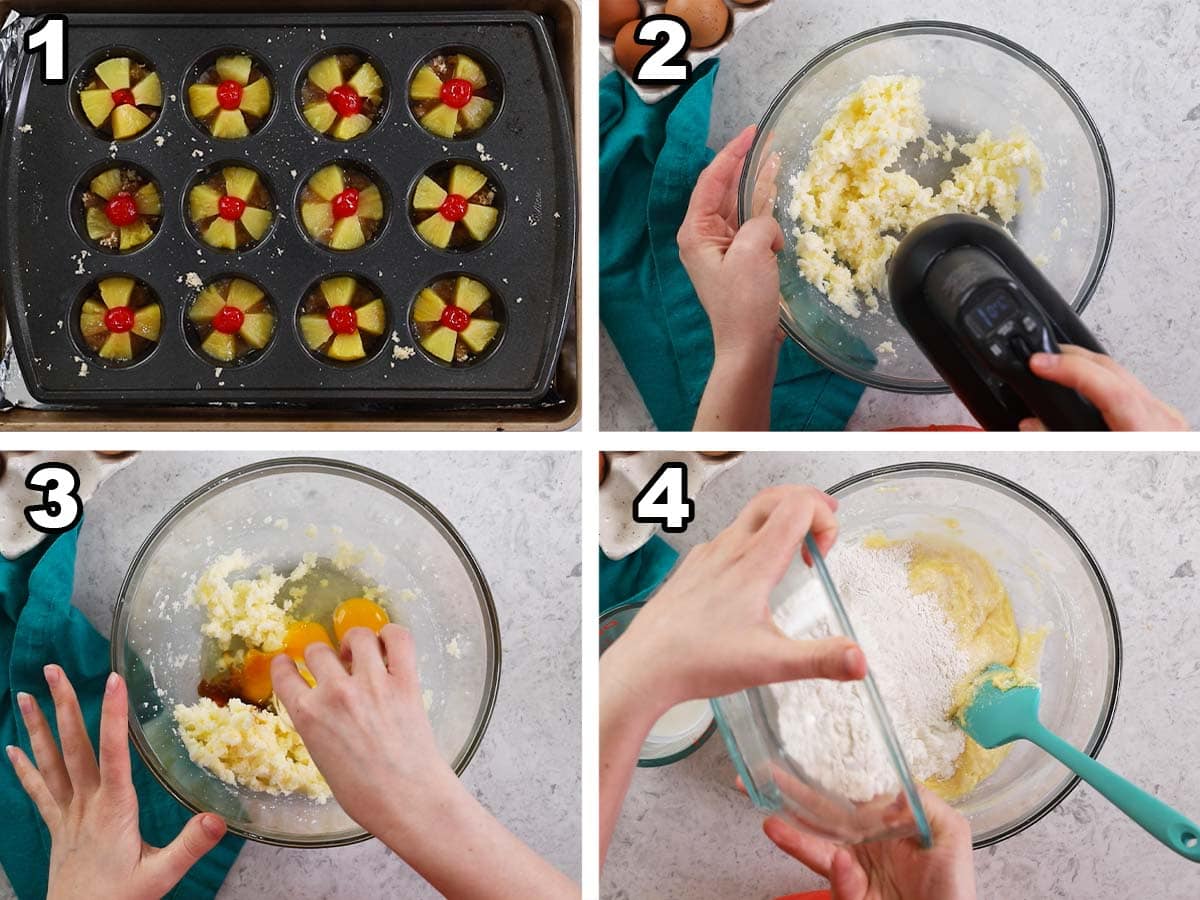 1

2

3

4