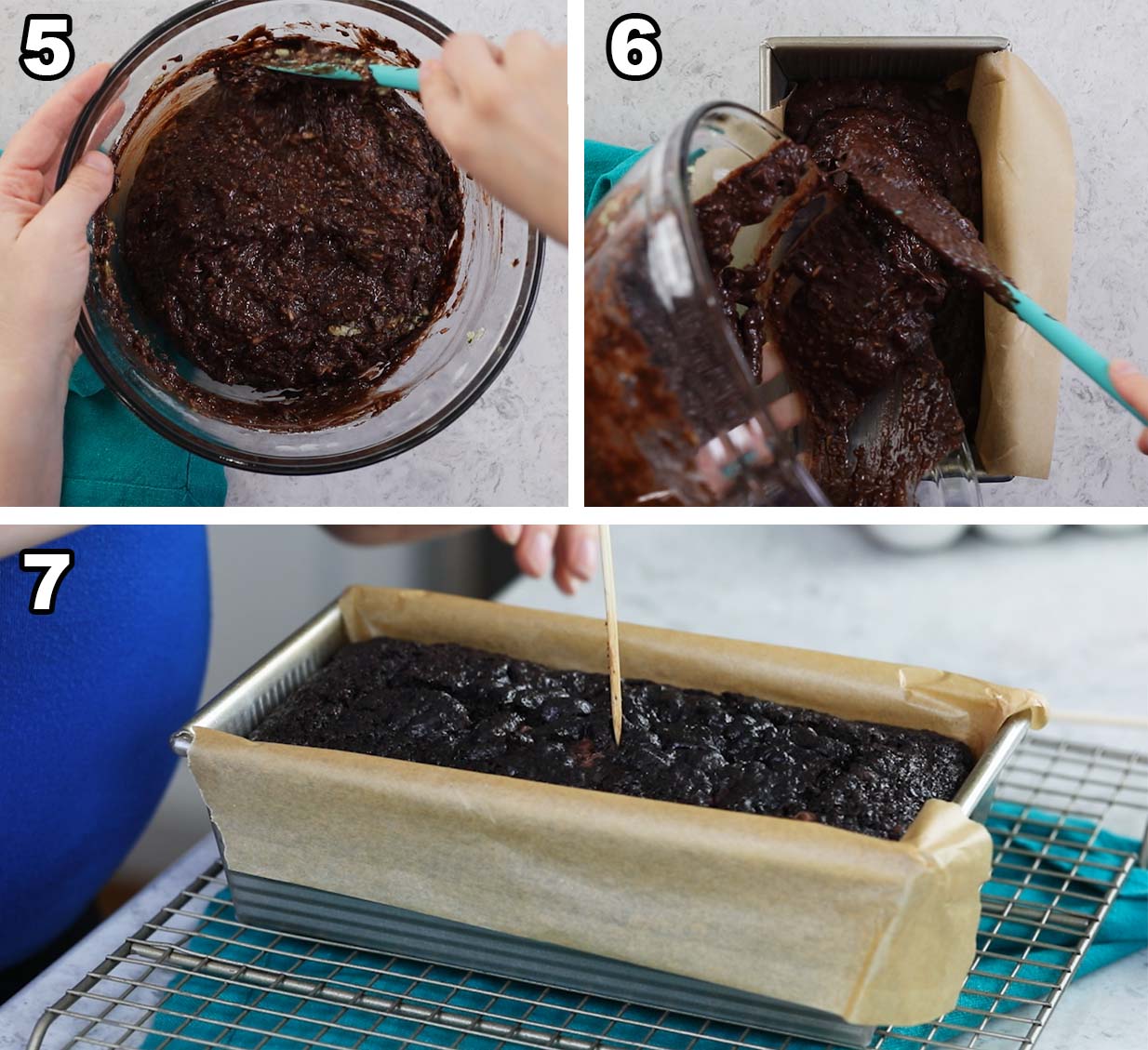 5

6

7