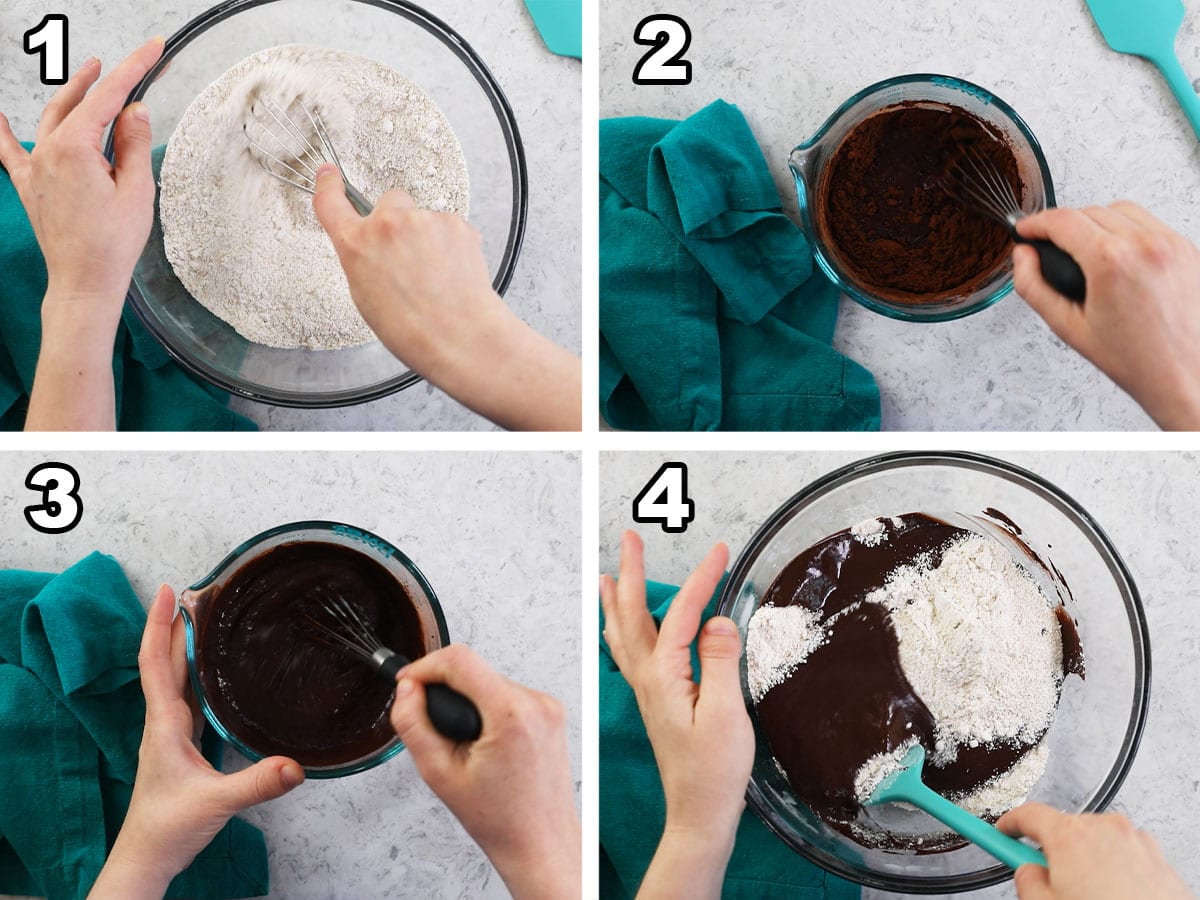 1

2

3

4