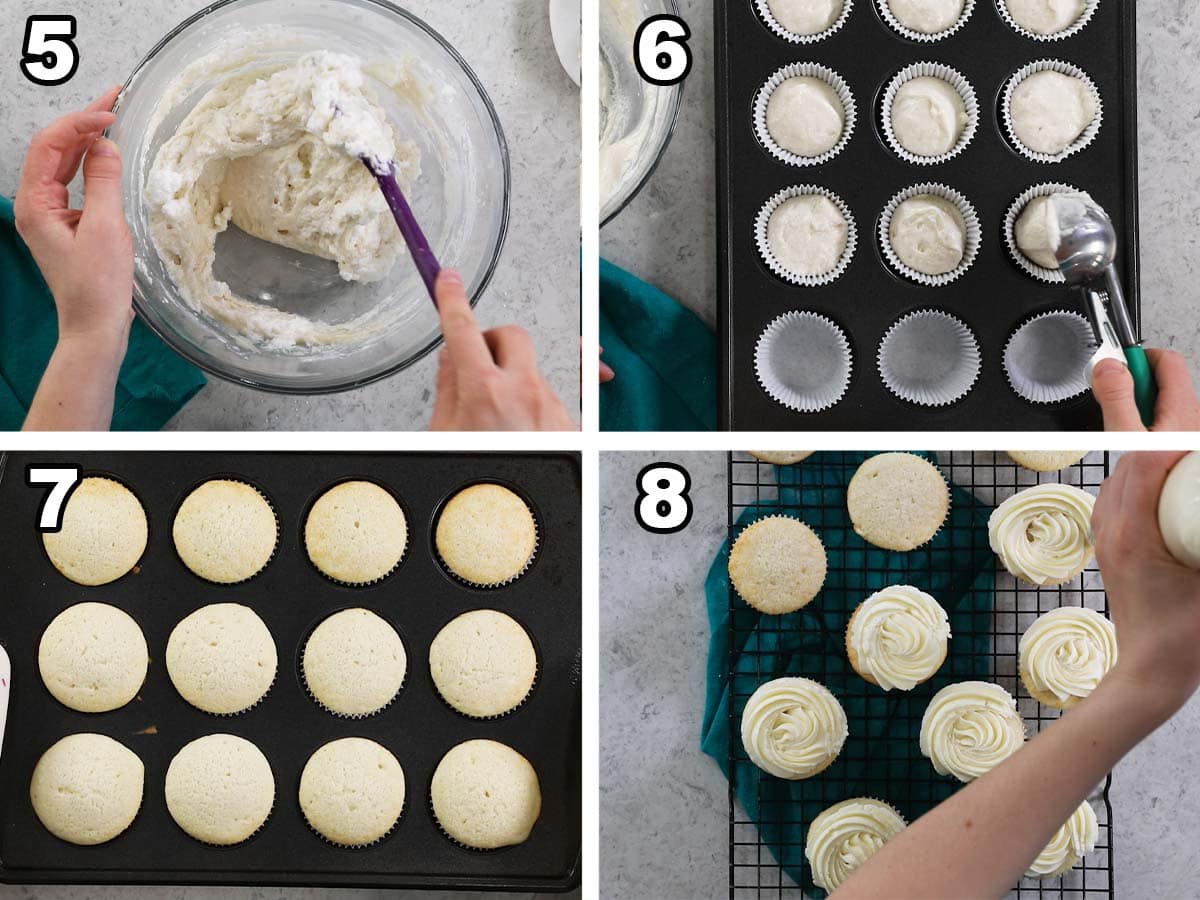 5

6

7

8