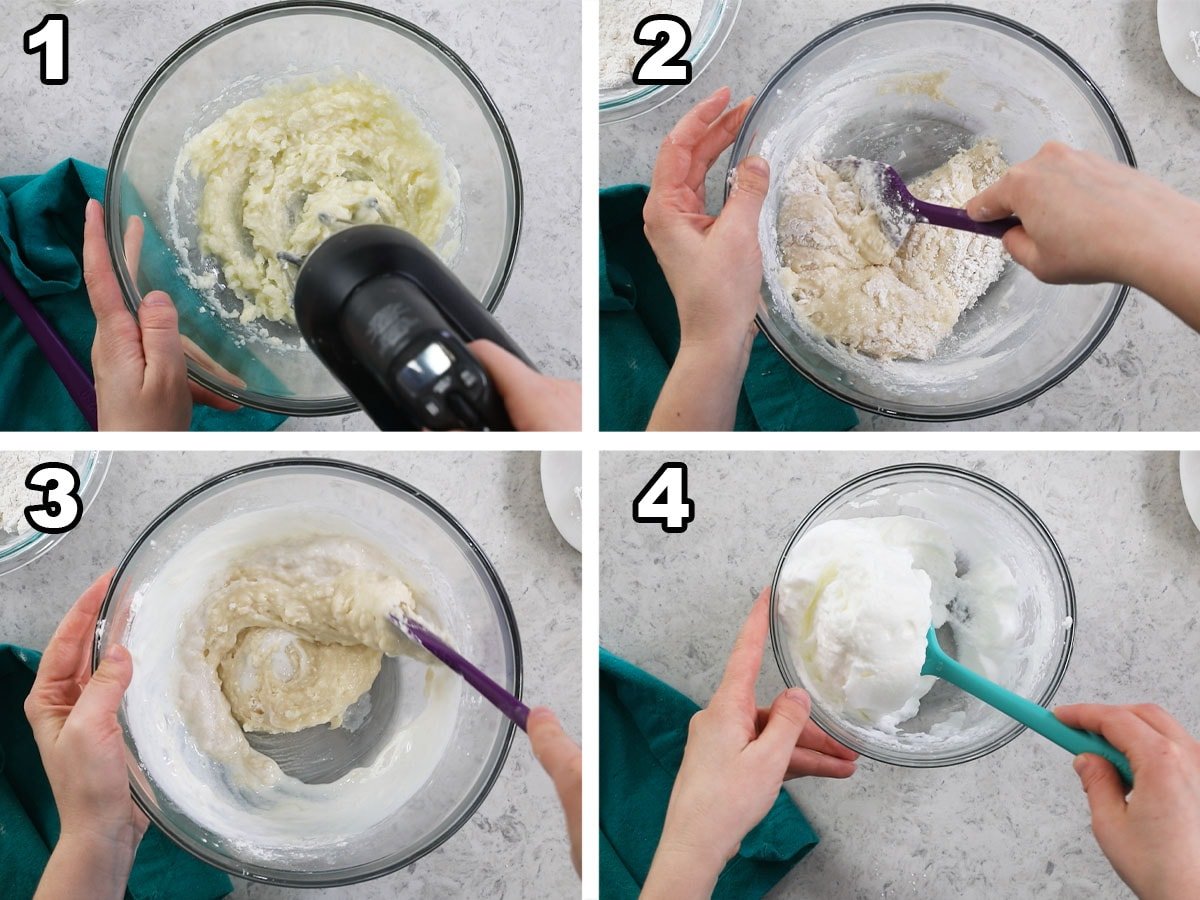 1

2

3

4