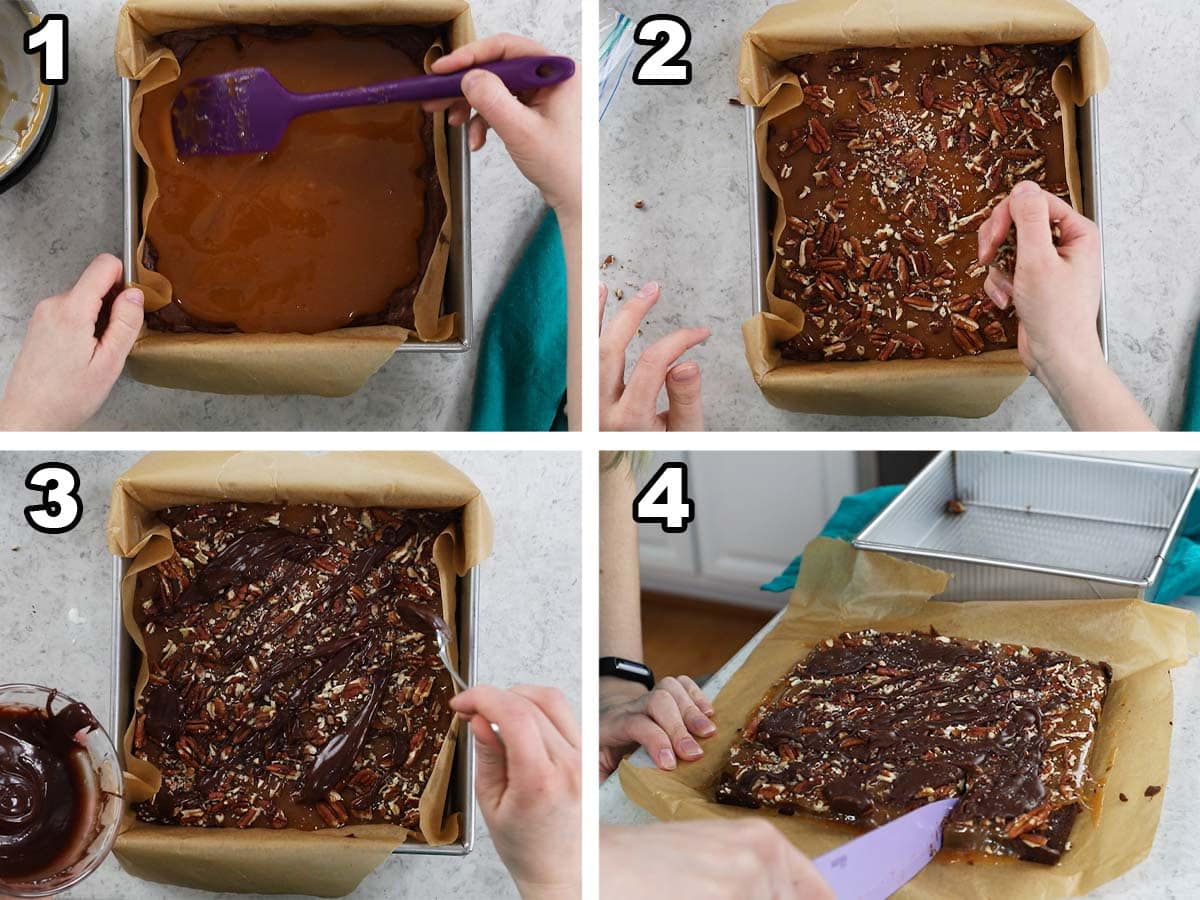 1
2
3
4