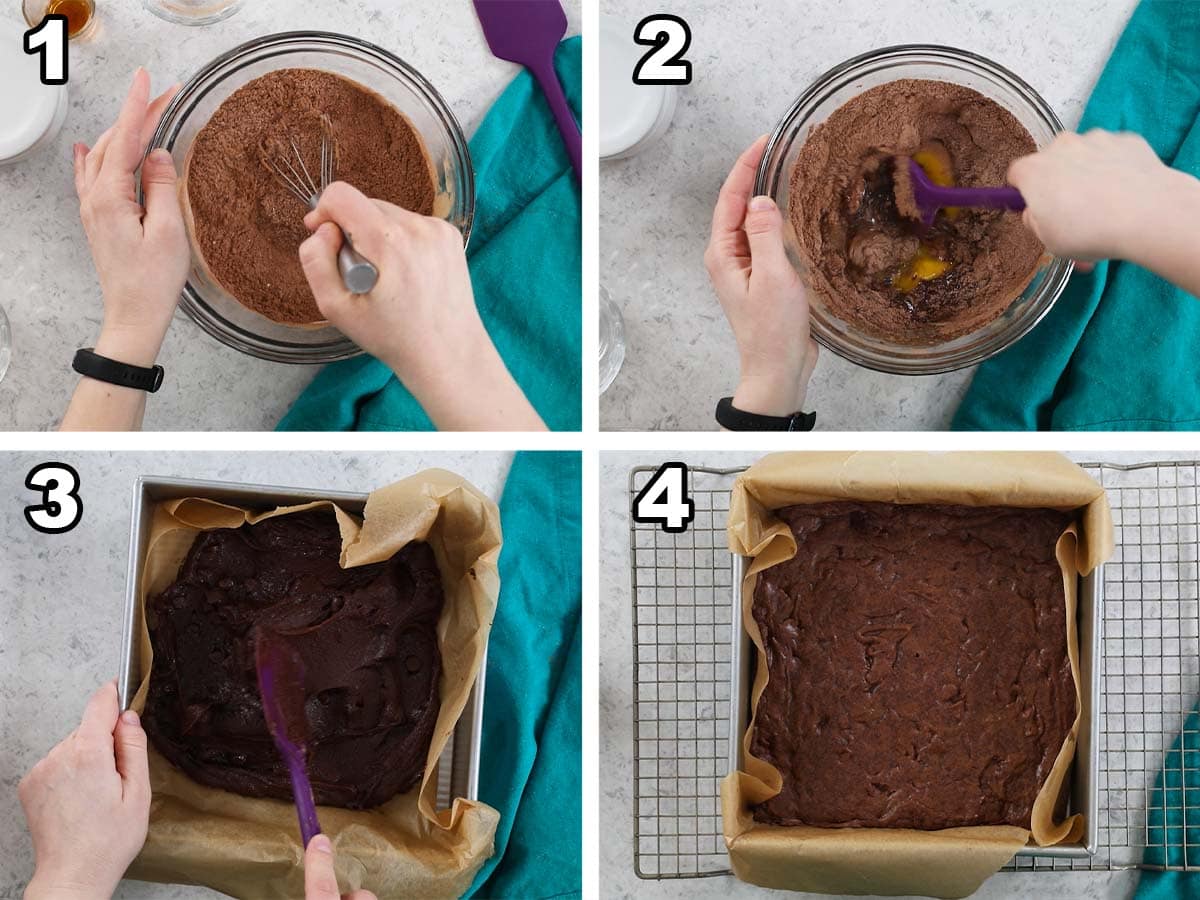 1
2
3
4