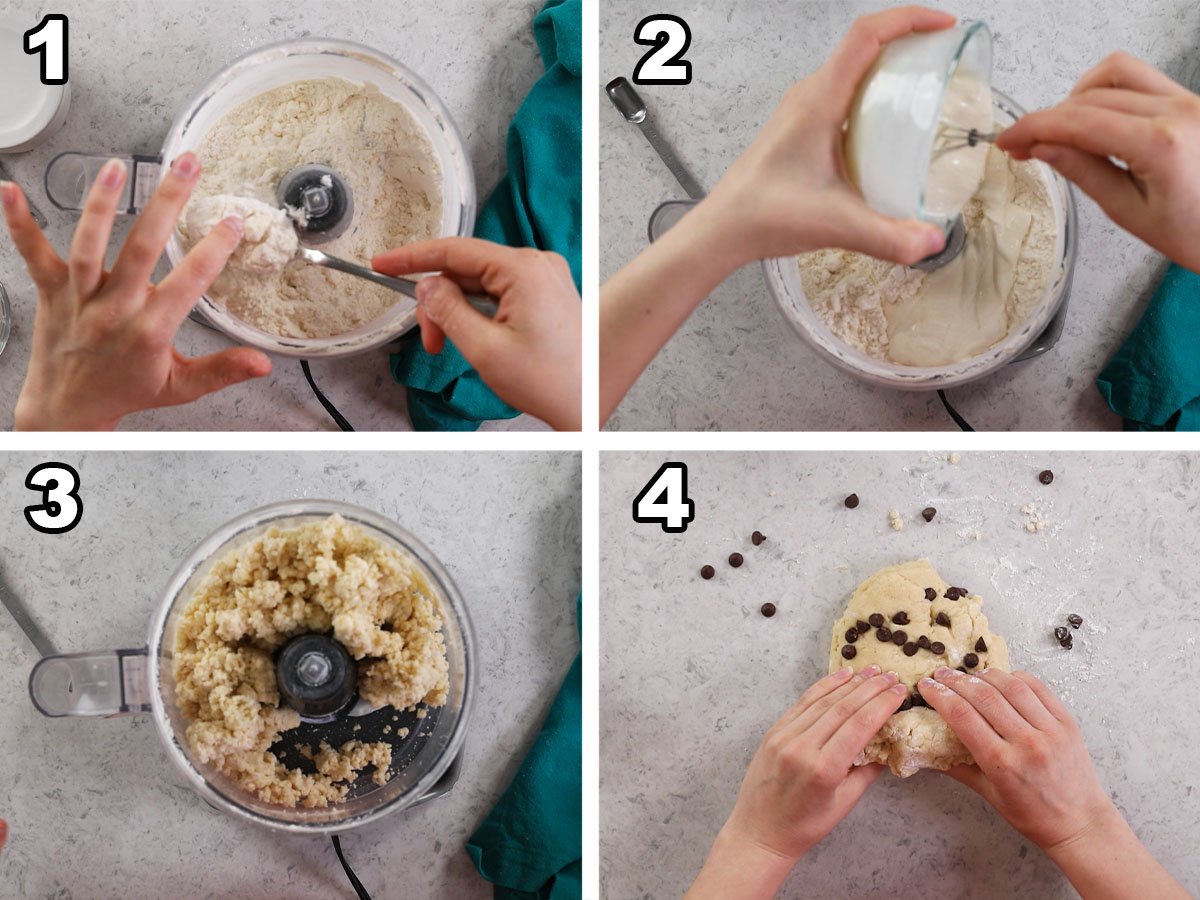 1

2

3

4