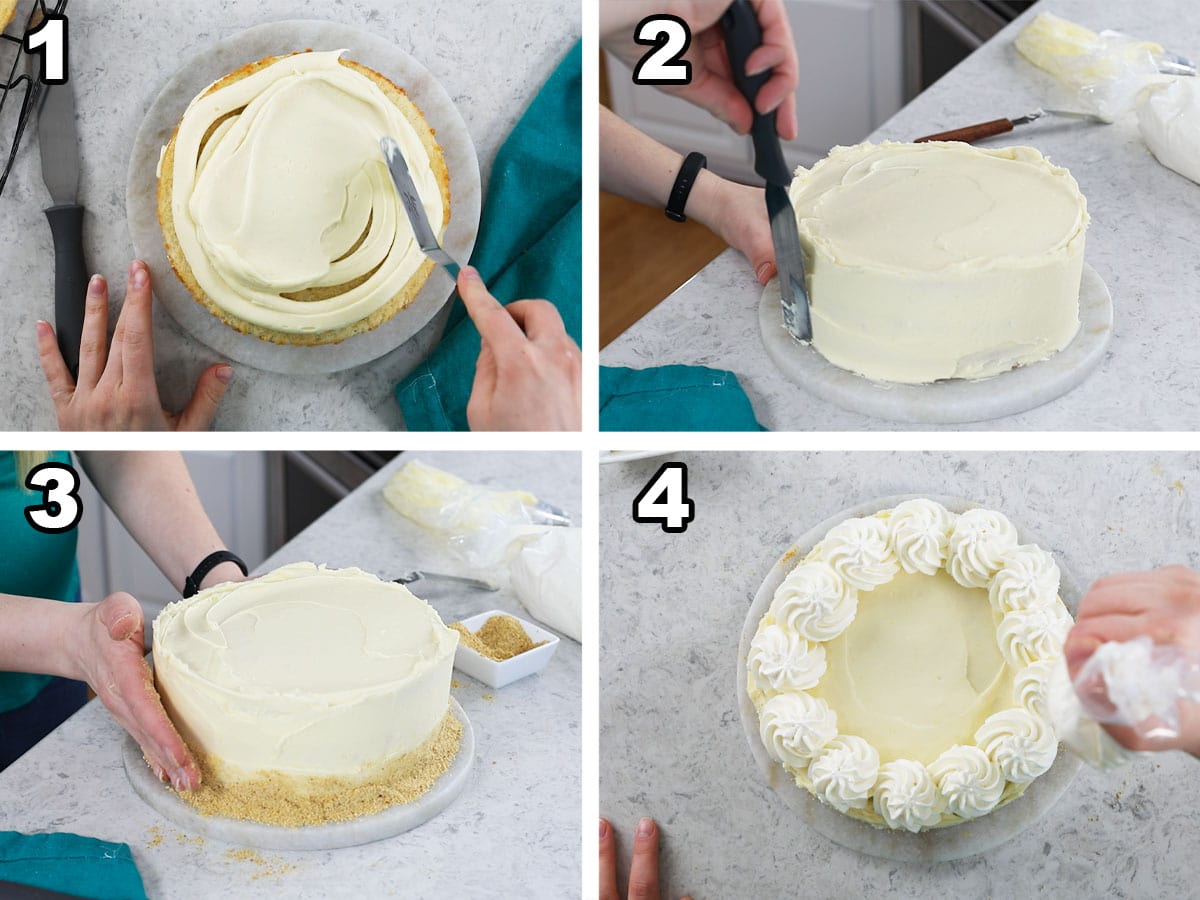 1

2

3

4