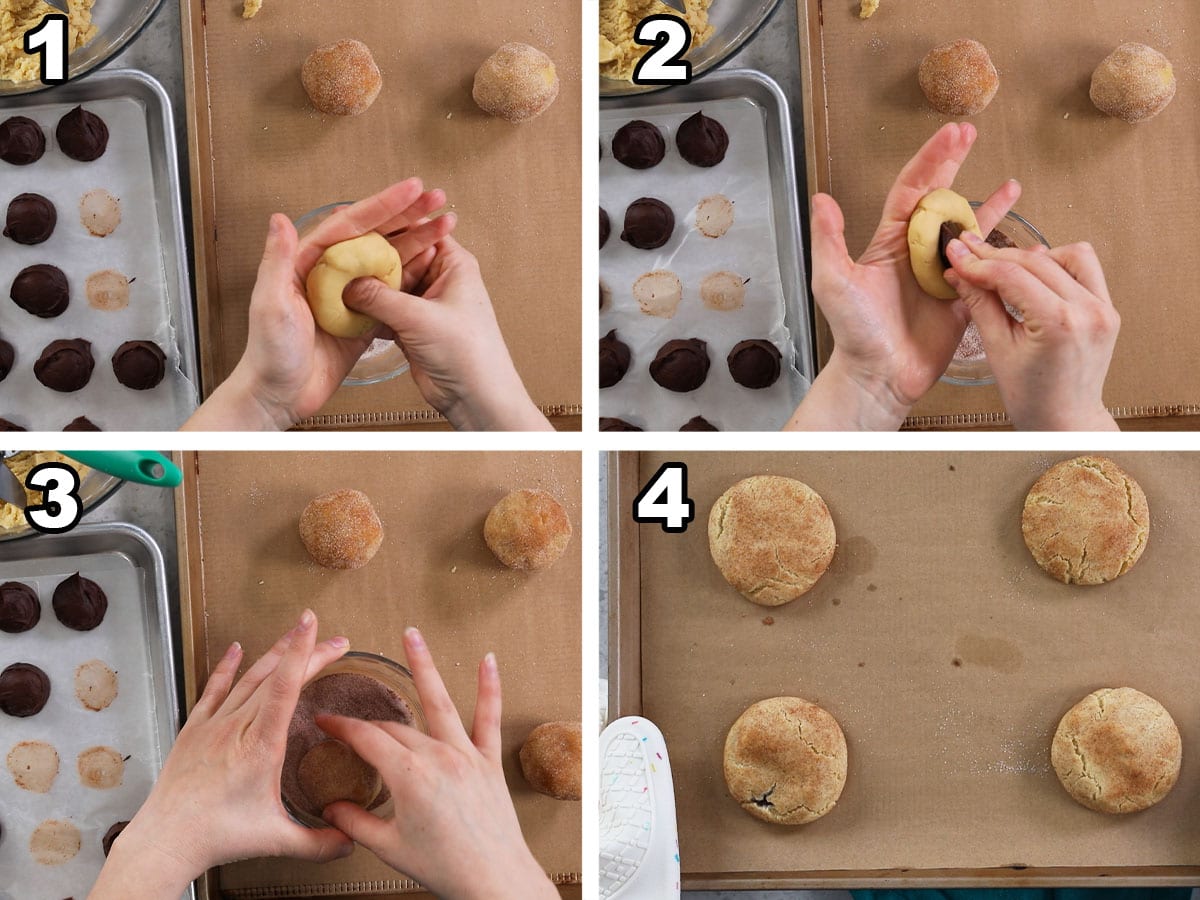 1
2
3
4