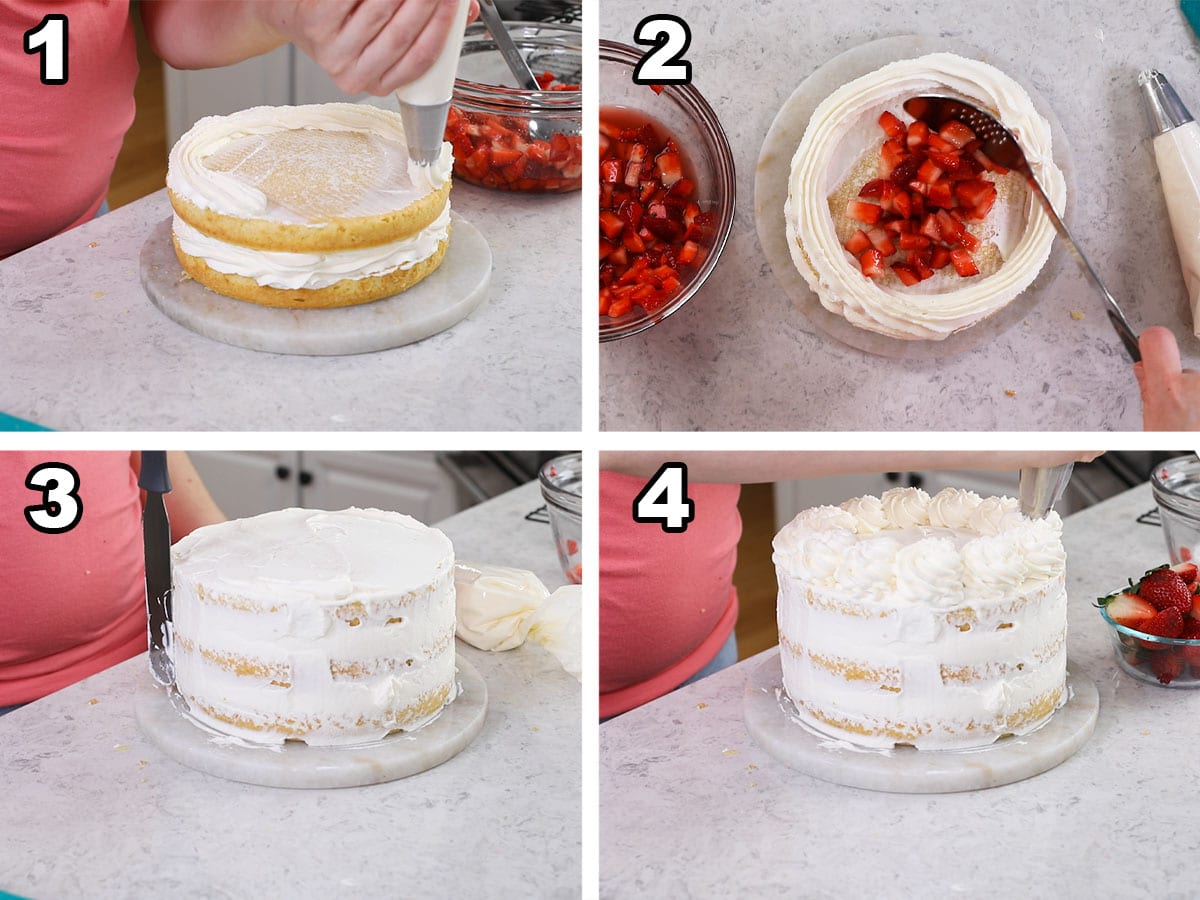 1
2
3
4