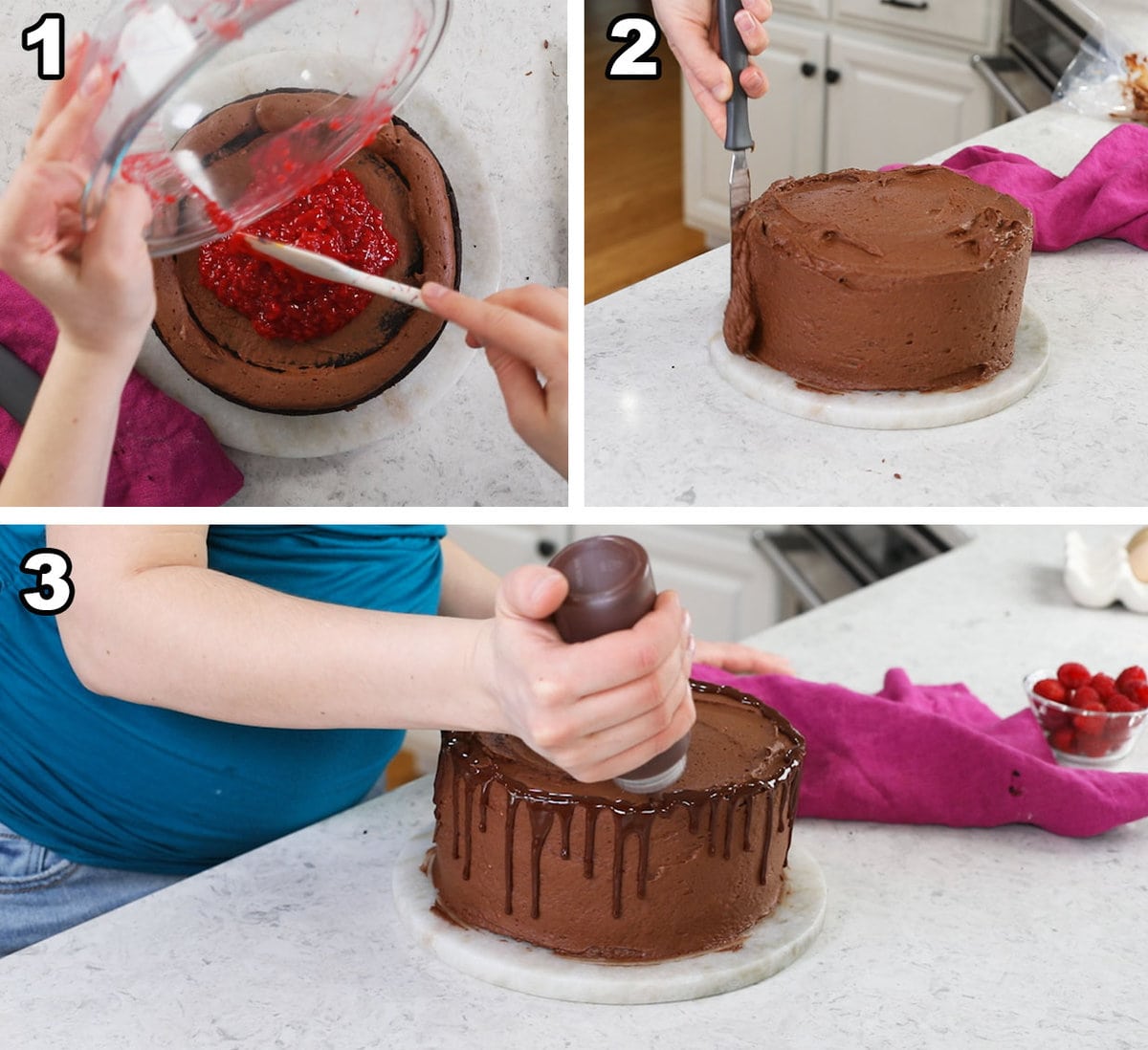 1

2

3