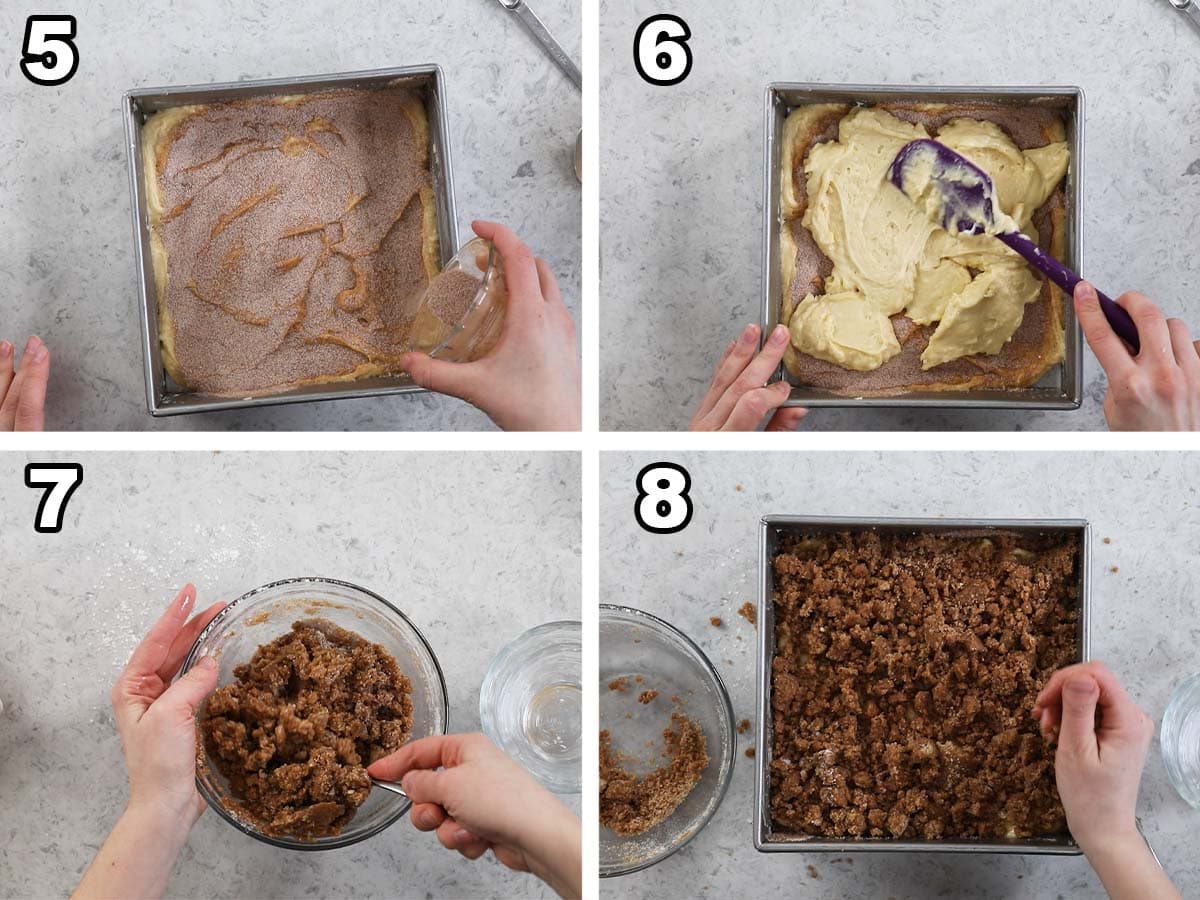 5

6

7

8