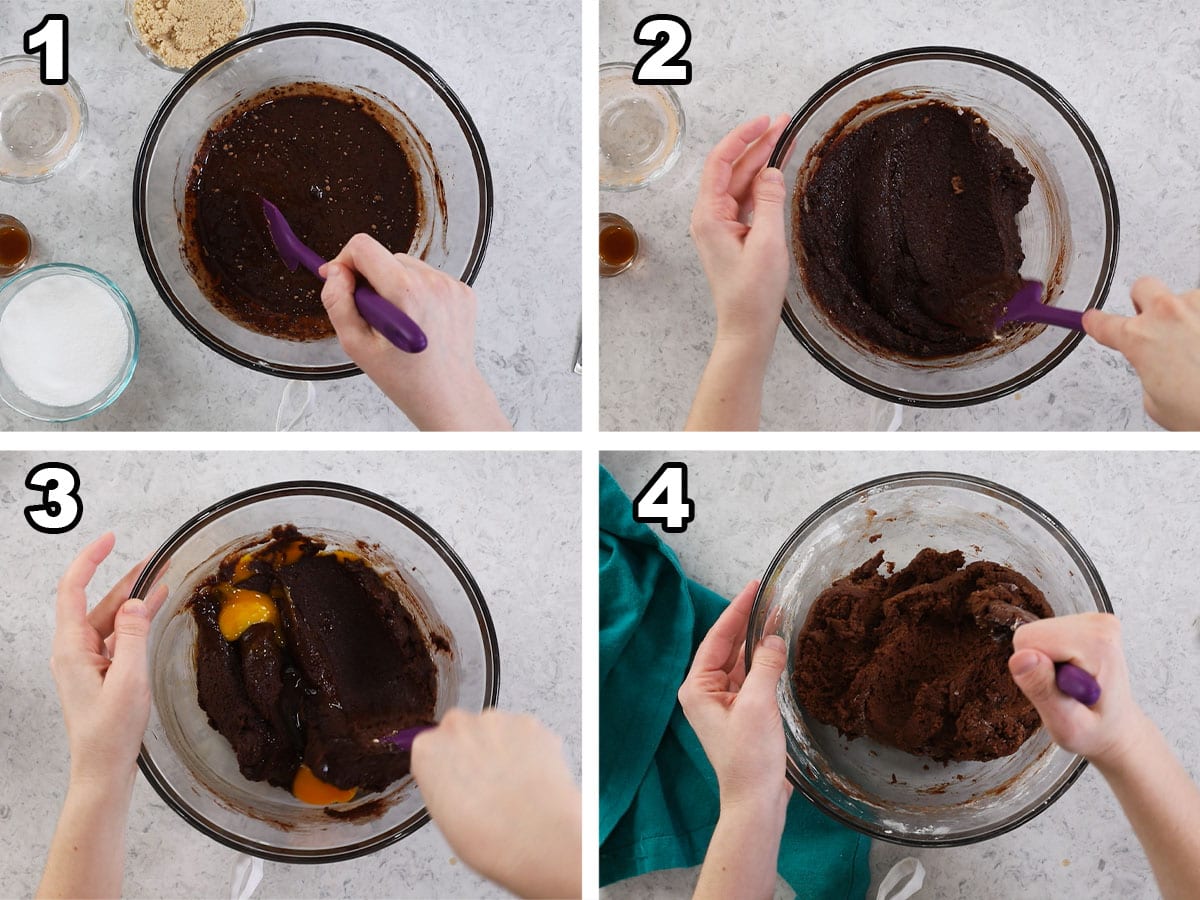 1
2
3
4