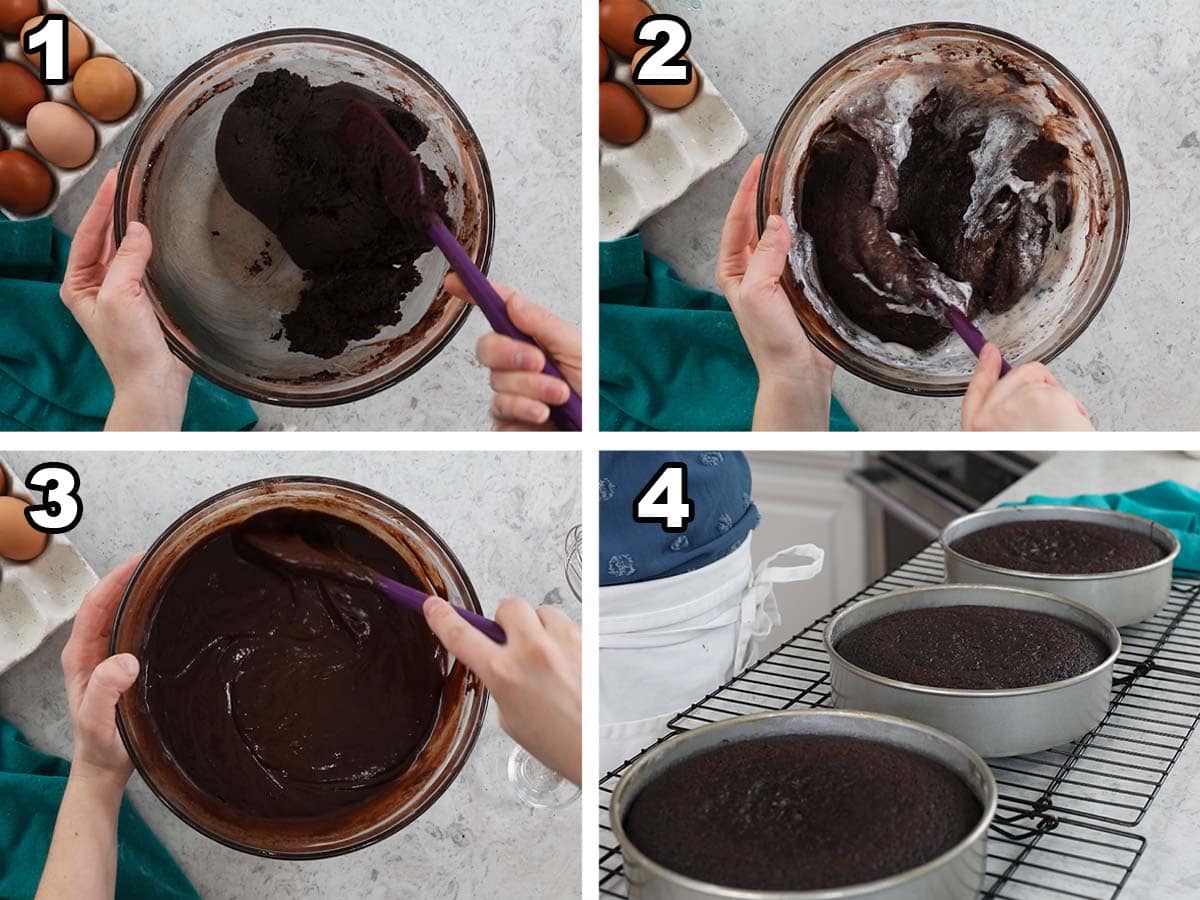 1

2

3

4