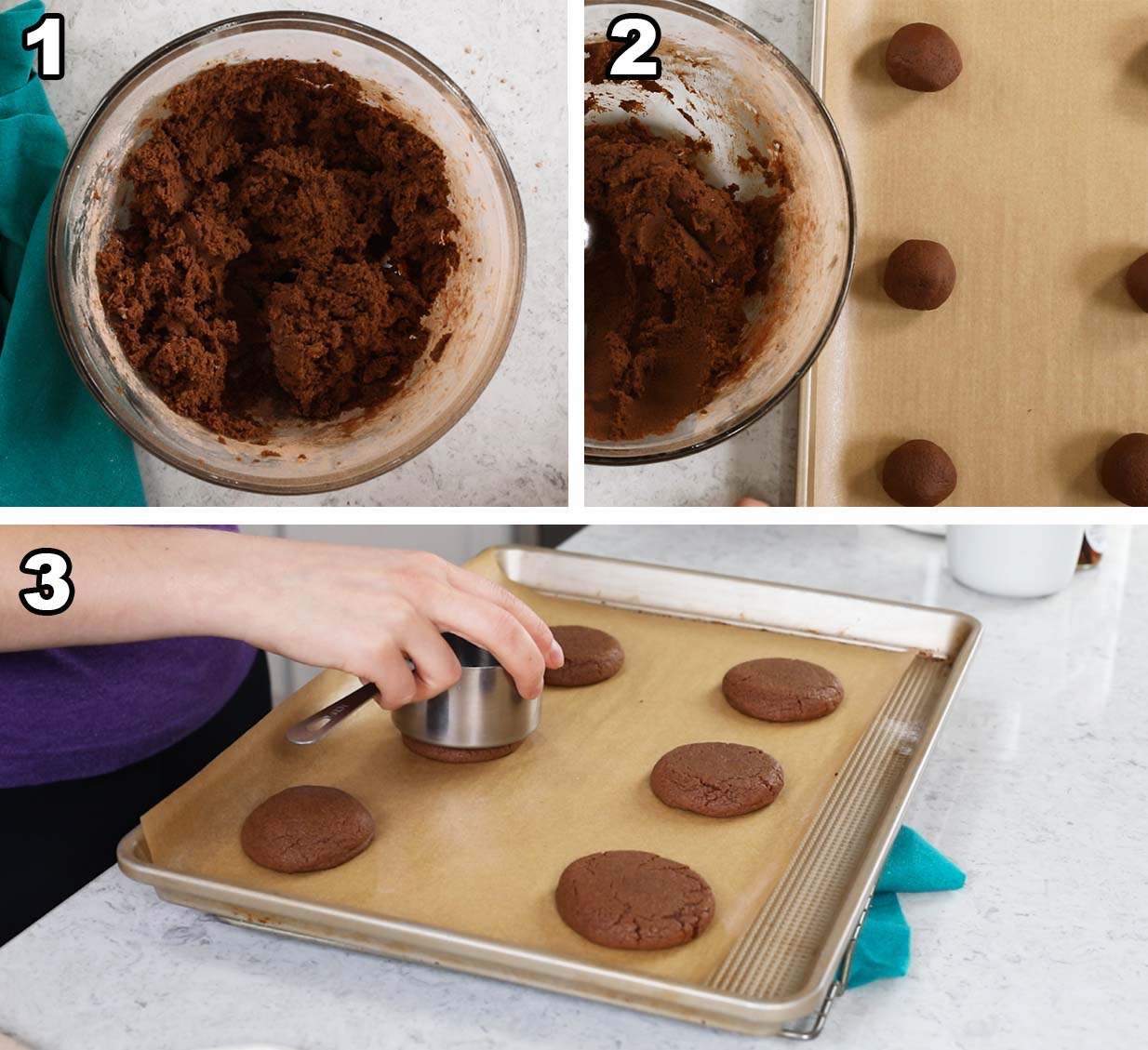 1

2

3