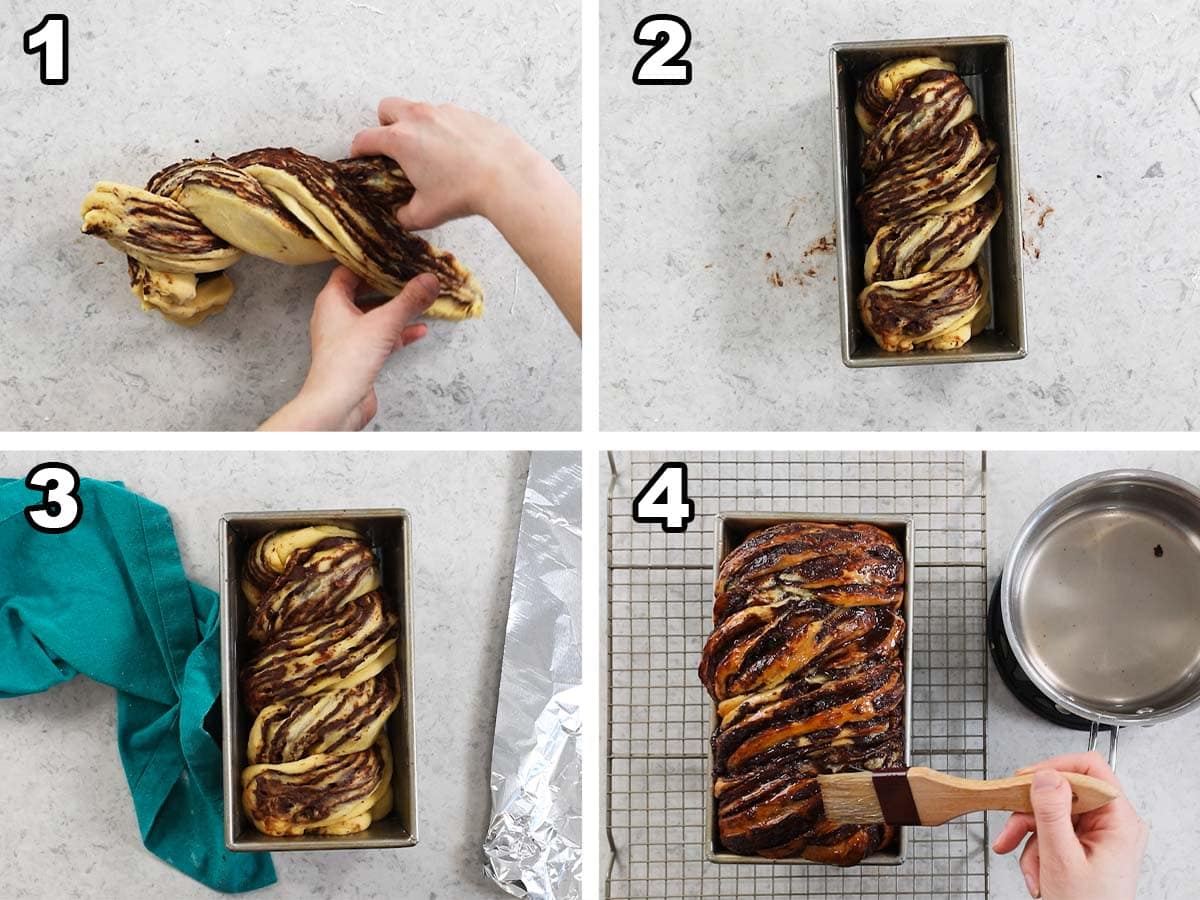 1

2

3

4