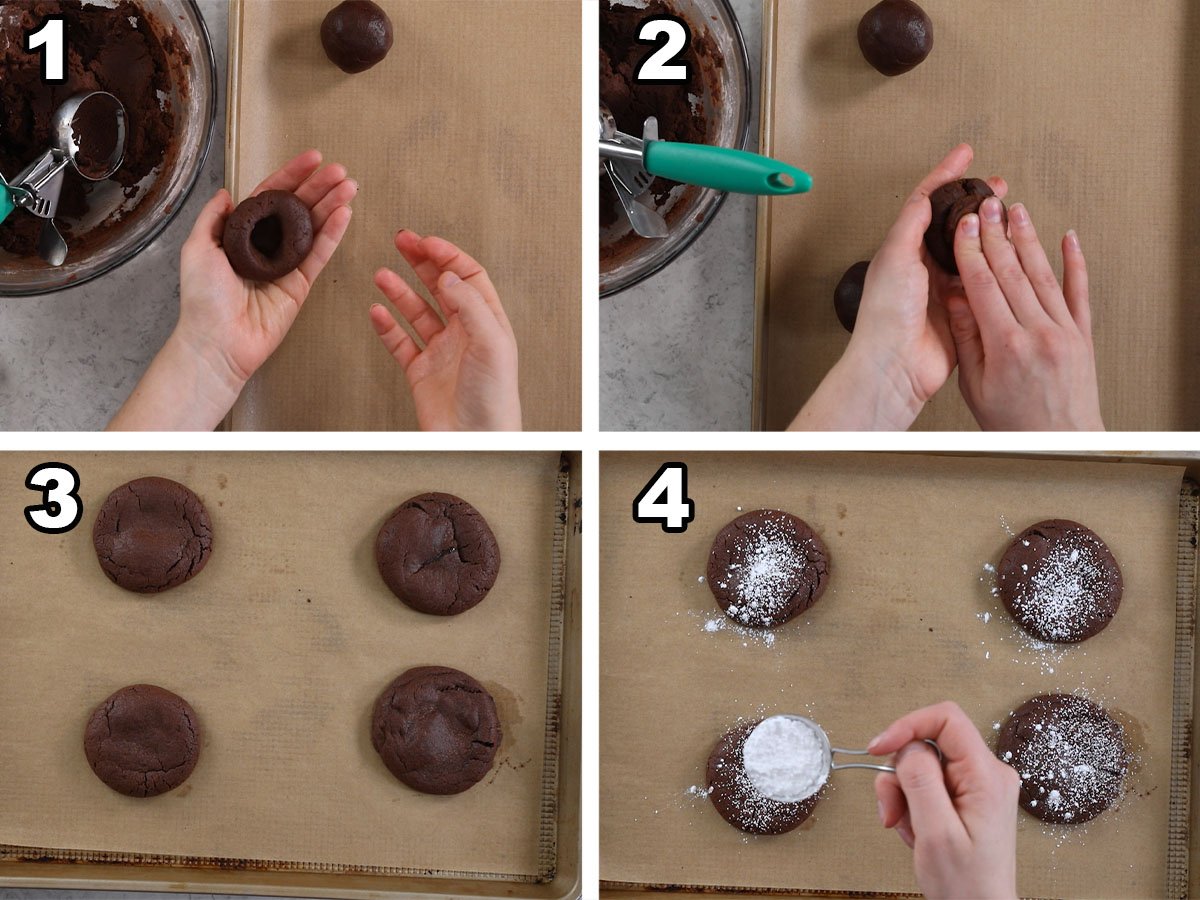 1

2

3

4