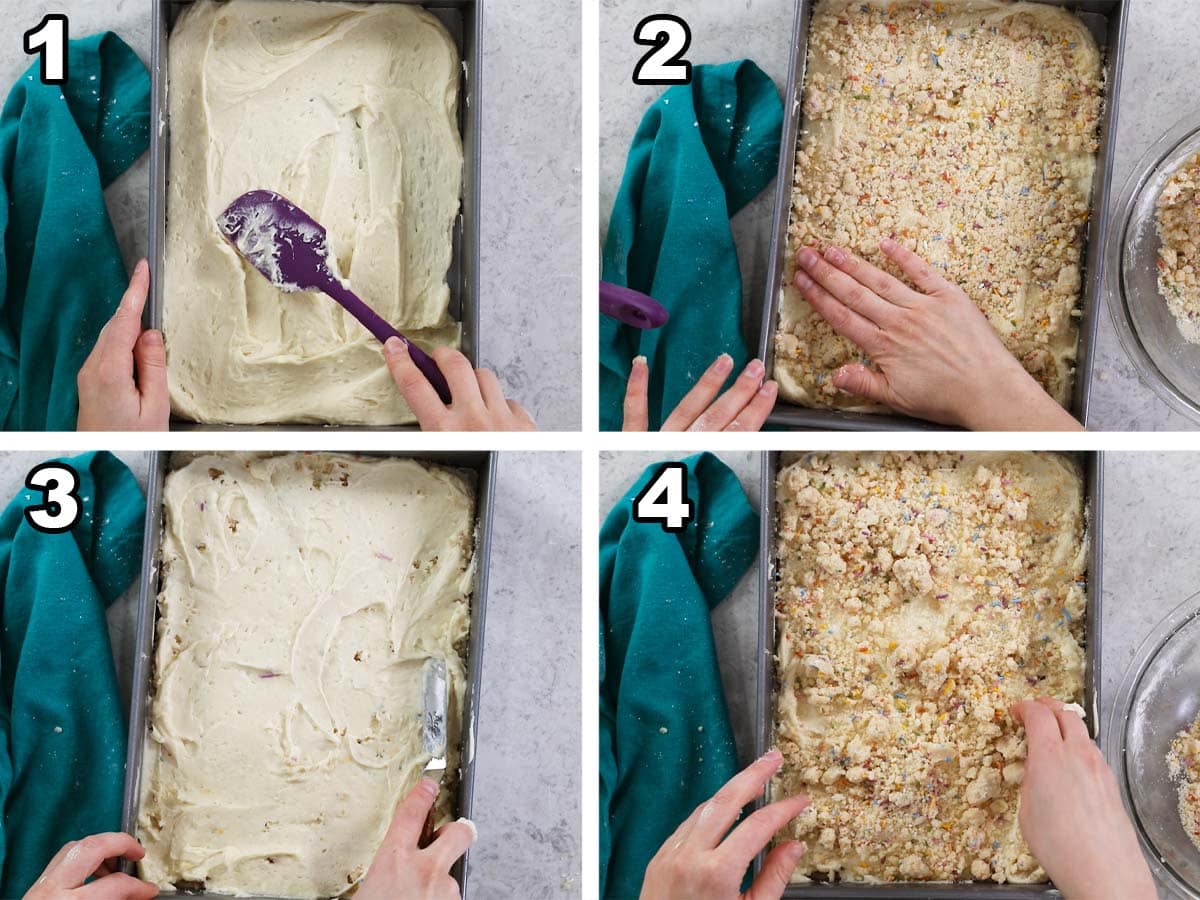 1

2

3

4